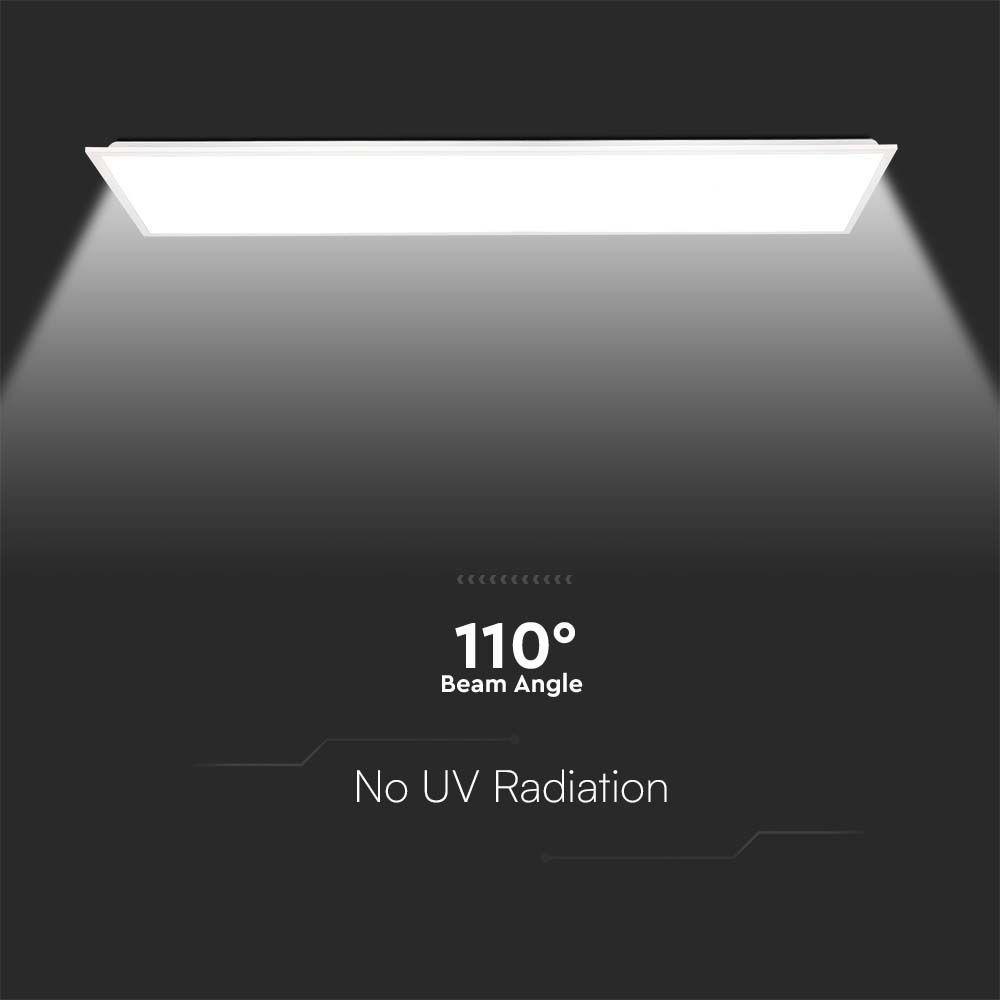 110°
Beam Angle

No UV Radiation