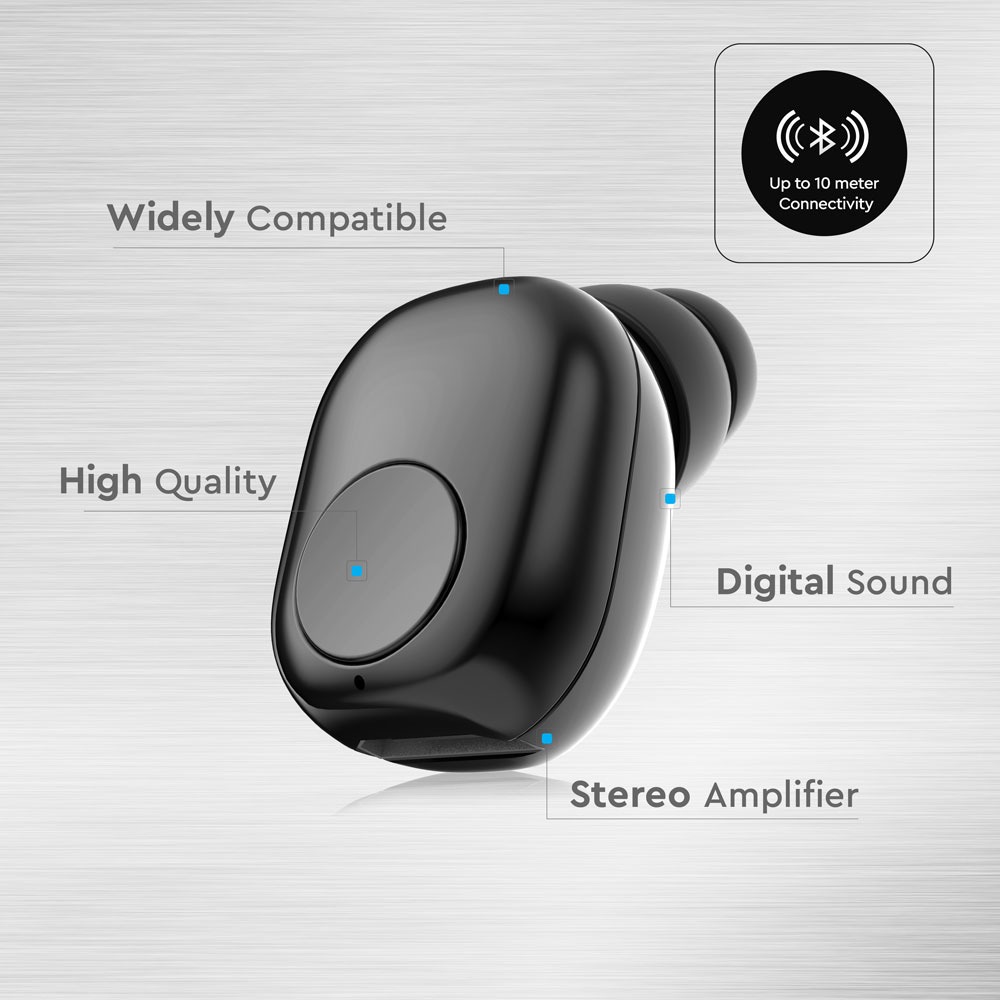 Up to 10 meter Connectivity

Widely Compatible

High Quality

Digital Sound

Stereo Amplifier