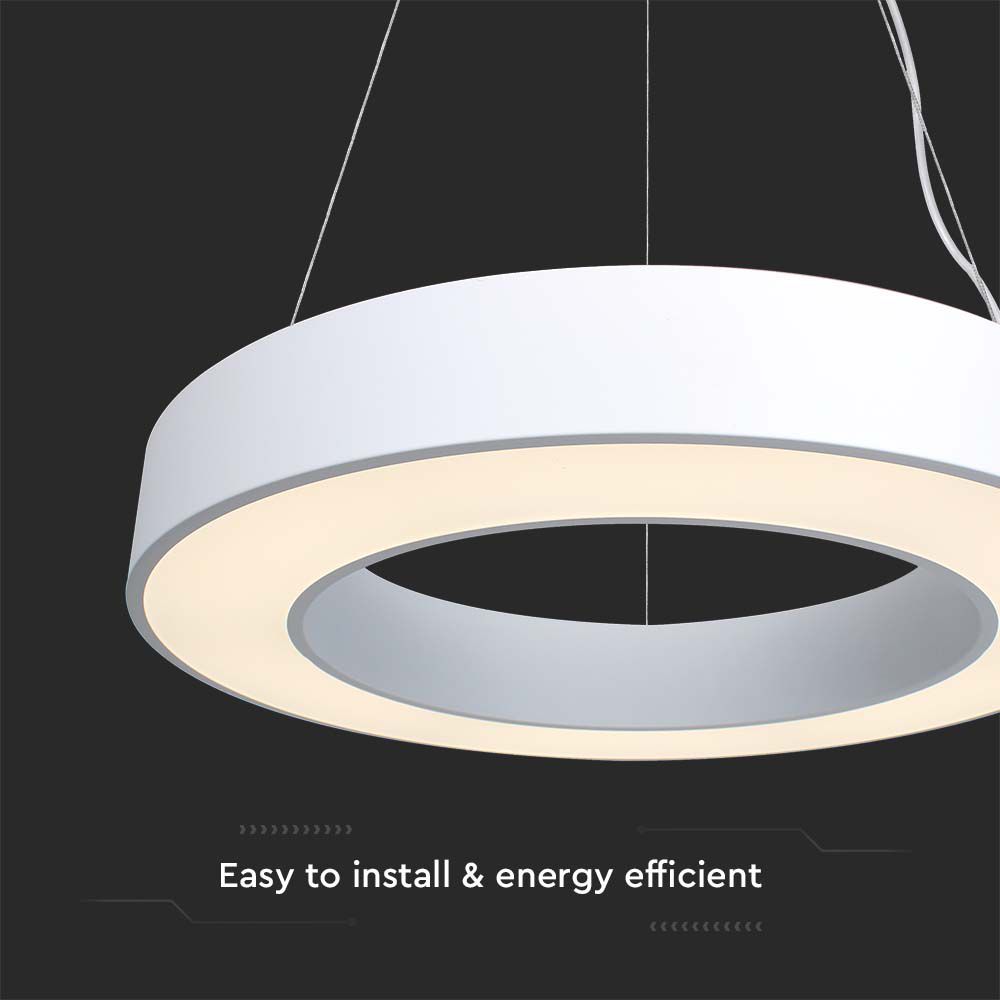 Easy to install & energy efficient