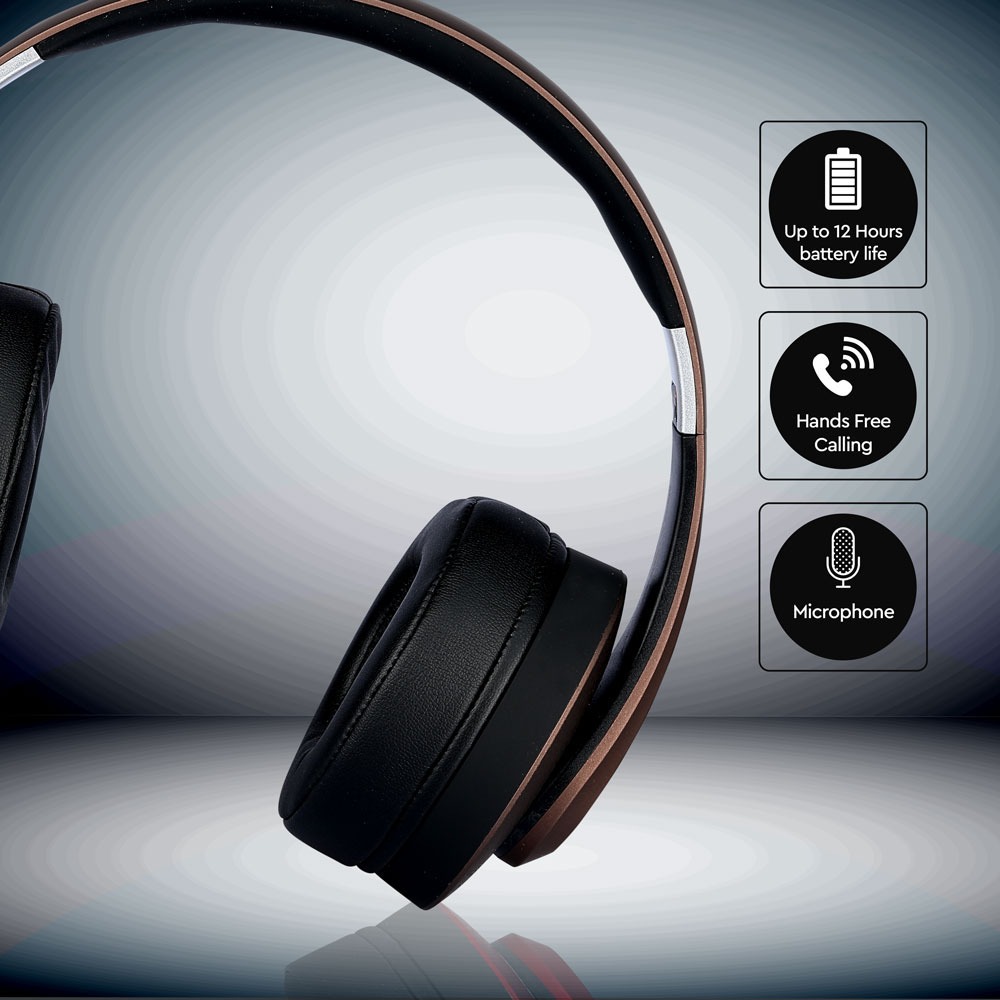 Up to 12 Hours battery life

Hands Free Calling

Microphone