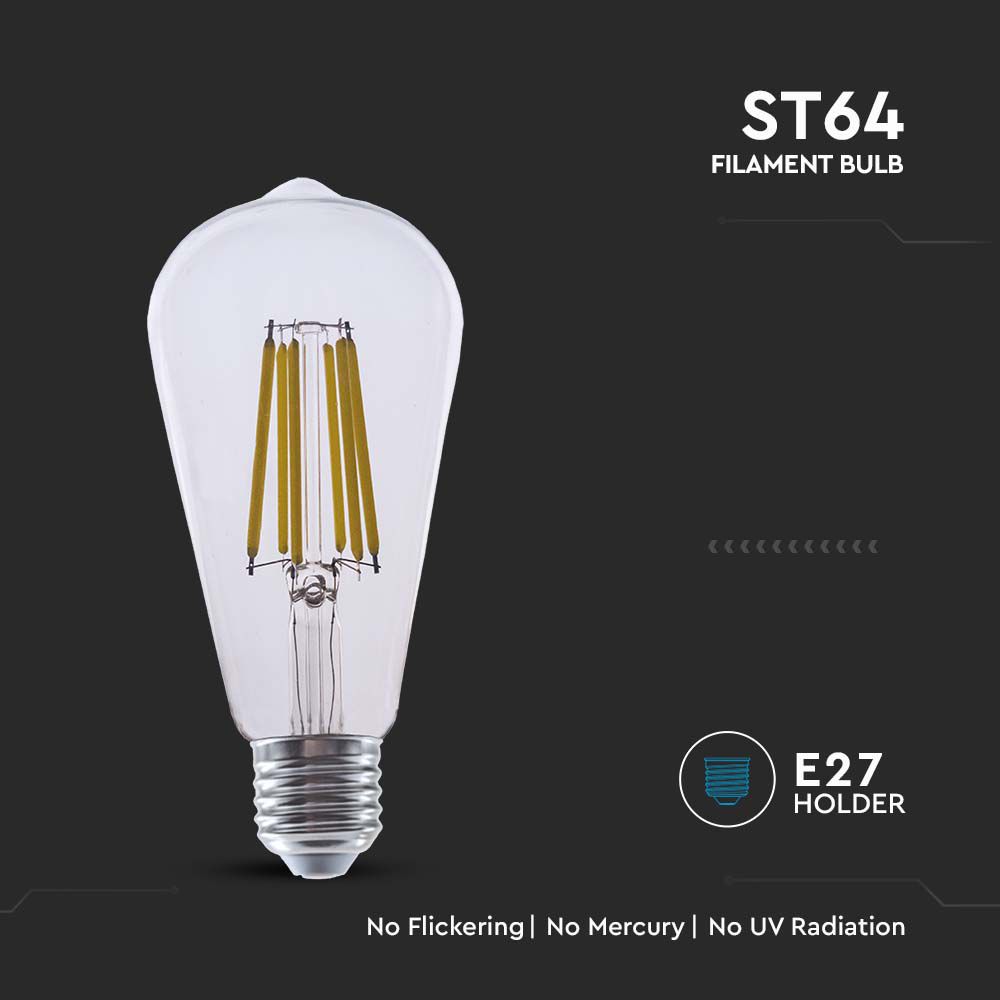 ST64
FILAMENT BULB

E27
HOLDER

No Flickering | No Mercury | No UV Radiation