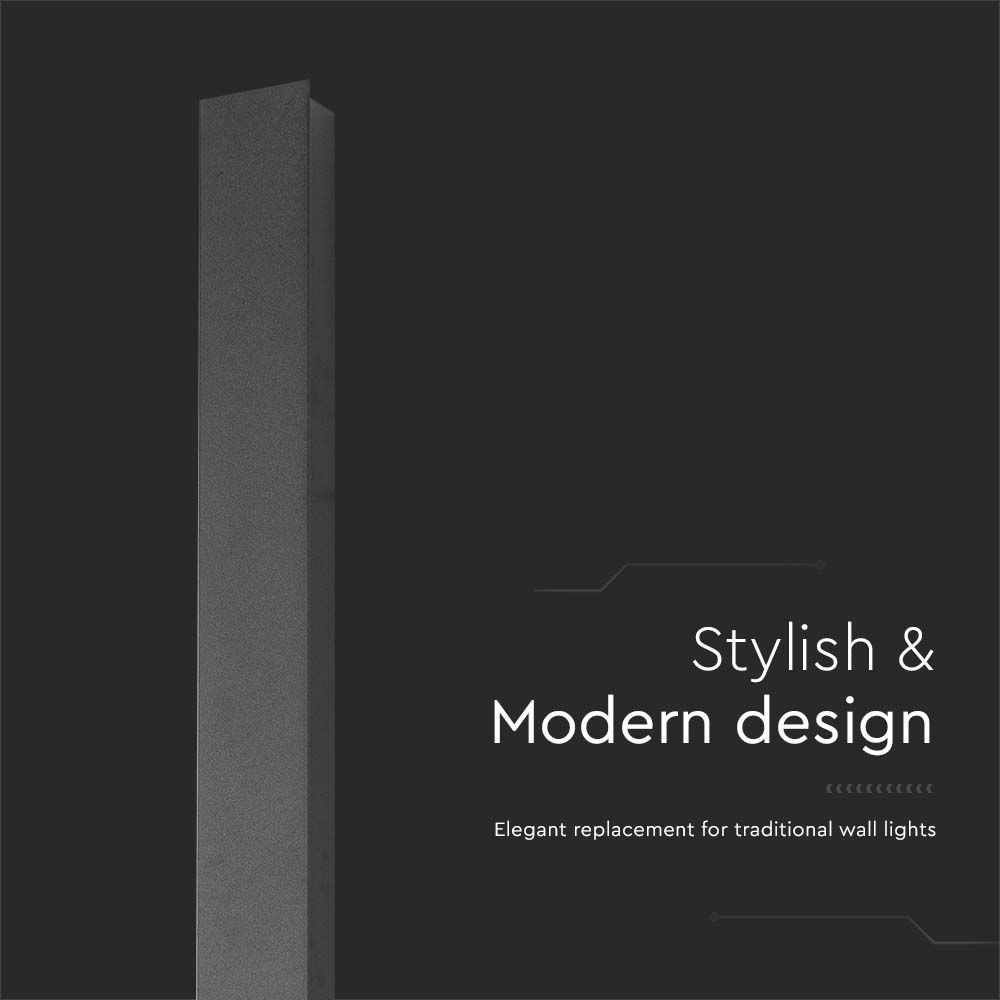 Stylish &
Modern design

Elegant replacement for traditional wall lights