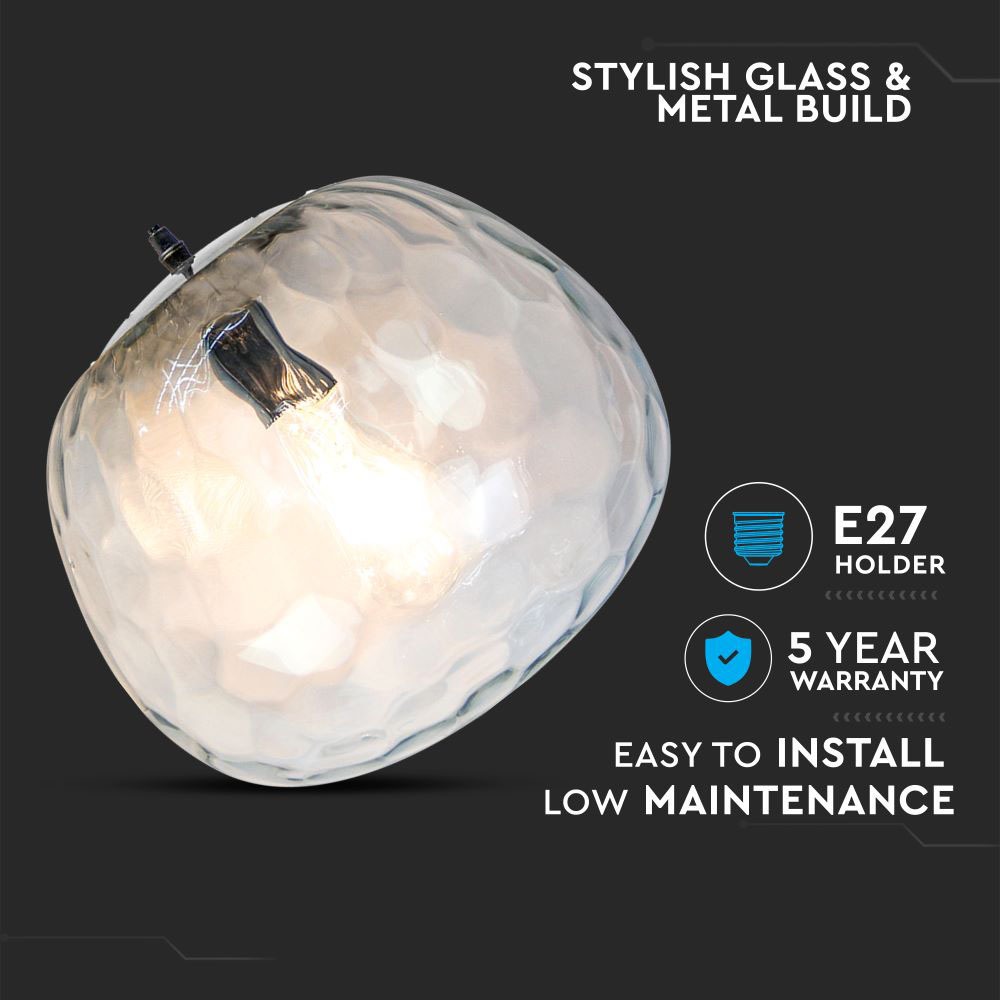 STYLISH GLASS &
METAL BUILD

E27
HOLDER

5 YEAR
WARRANTY

EASY TO INSTALL
LOW MAINTENANCE