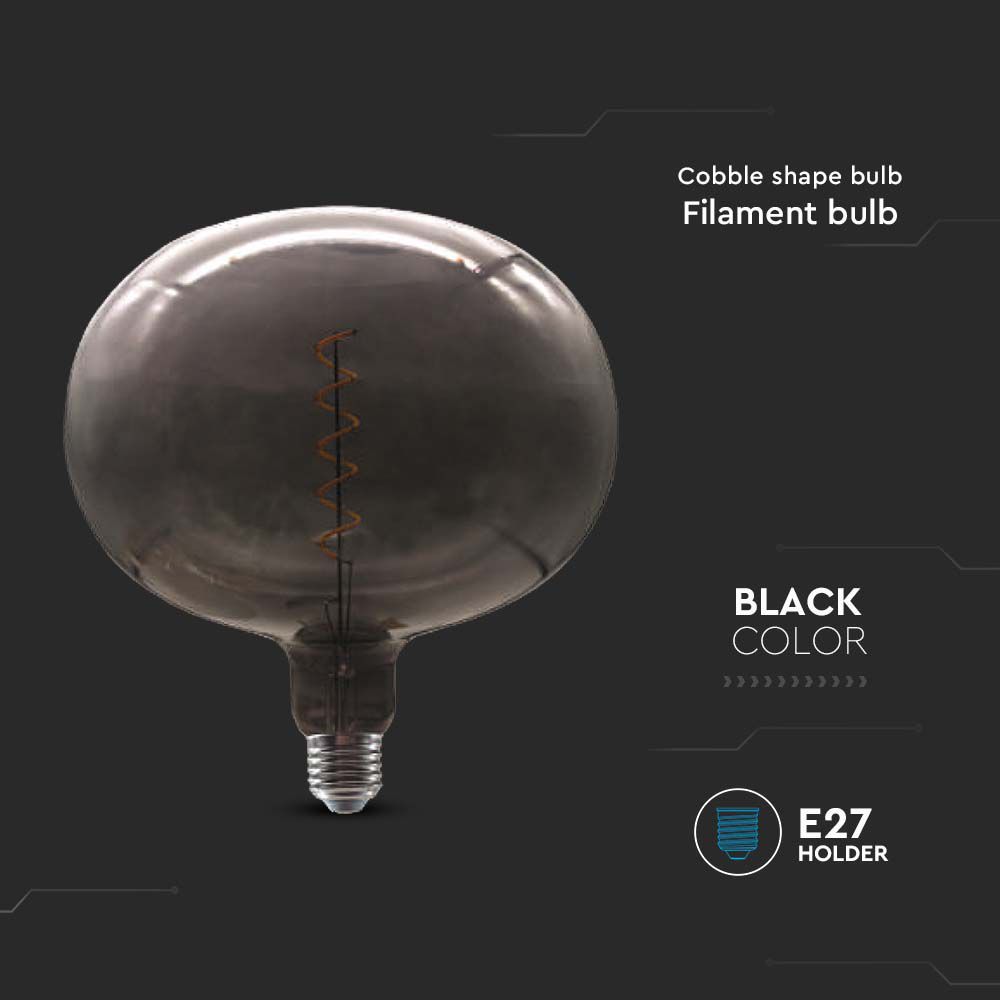 Cobble shape bulb
Filament bulb

BLACK
COLOR

E27
HOLDER