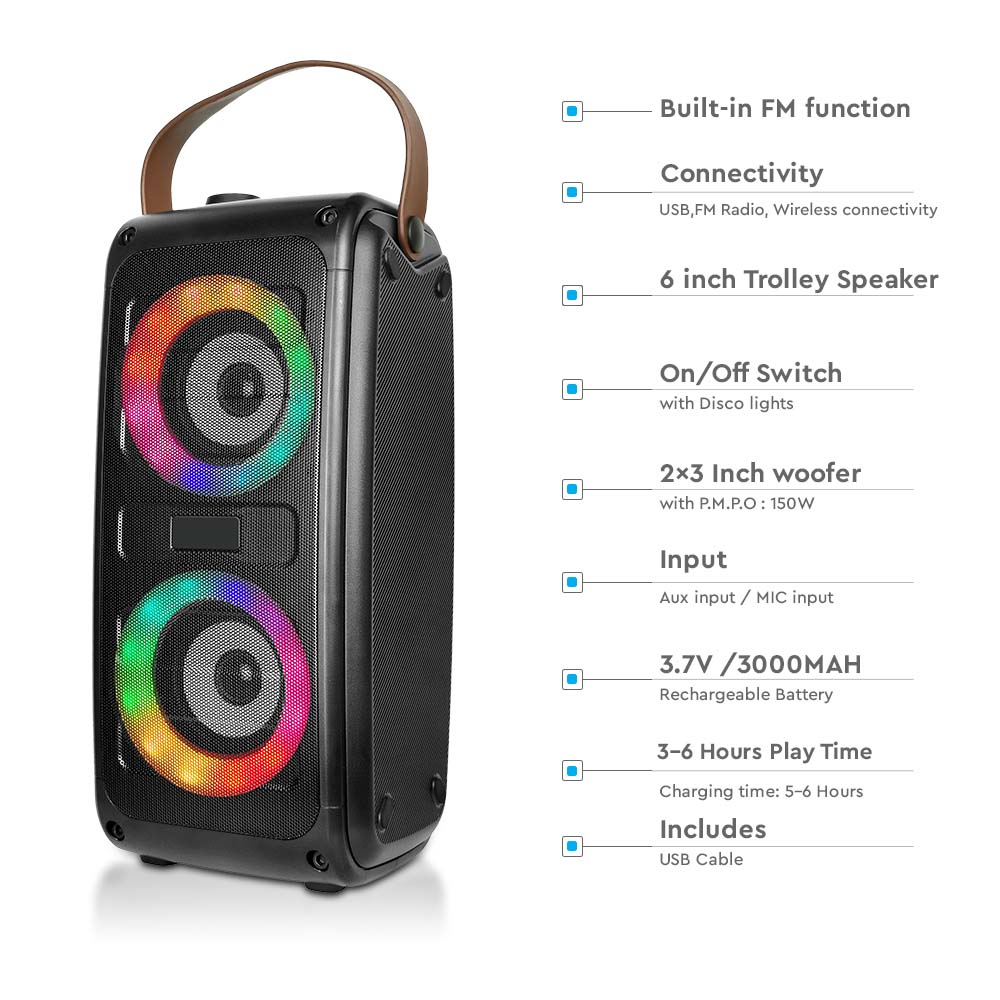 Built-in FM function

Connectivity
USB,FM Radio, Wireless connectivity

6 inch Trolley Speaker

On/Off Switch
with Disco lights

2×3 Inch woofer
with P.M.P.O : 150W

Input
Aux input / MIC input

3.7V /3000MAH
Rechargeable Battery

3-6 Hours Play Time
Charging time: 5-6 Hours

Includes
USB Cable