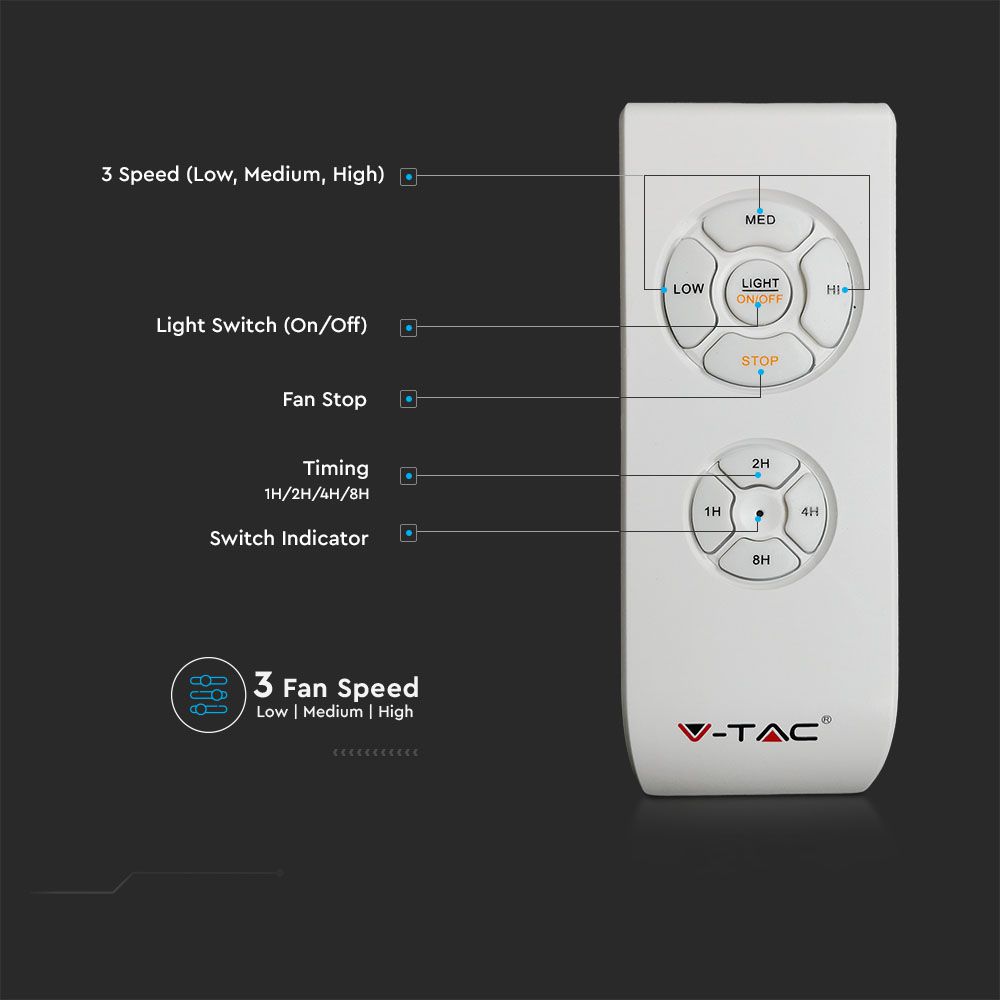 3 Speed (Low, Medium, High)

Light Switch (On/Off)

Fan Stop

Timing
1H/2H/4H/8H

Switch Indicator

3 Fan Speed
Low | Medium | High

MED
LOW
LIGHT
ON/OFF
HI
STOP

2H
1H
4H
8H

V-TAC®