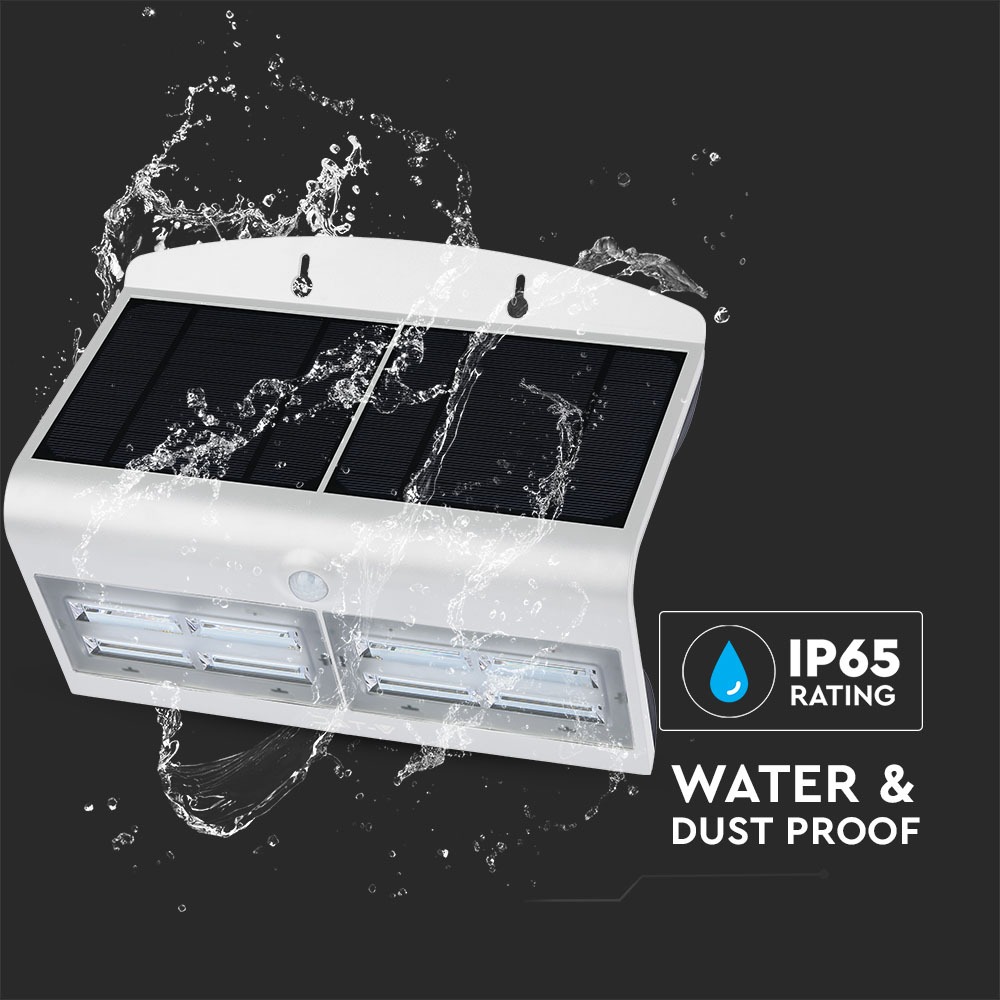 IP65
RATING

WATER &
DUST PROOF