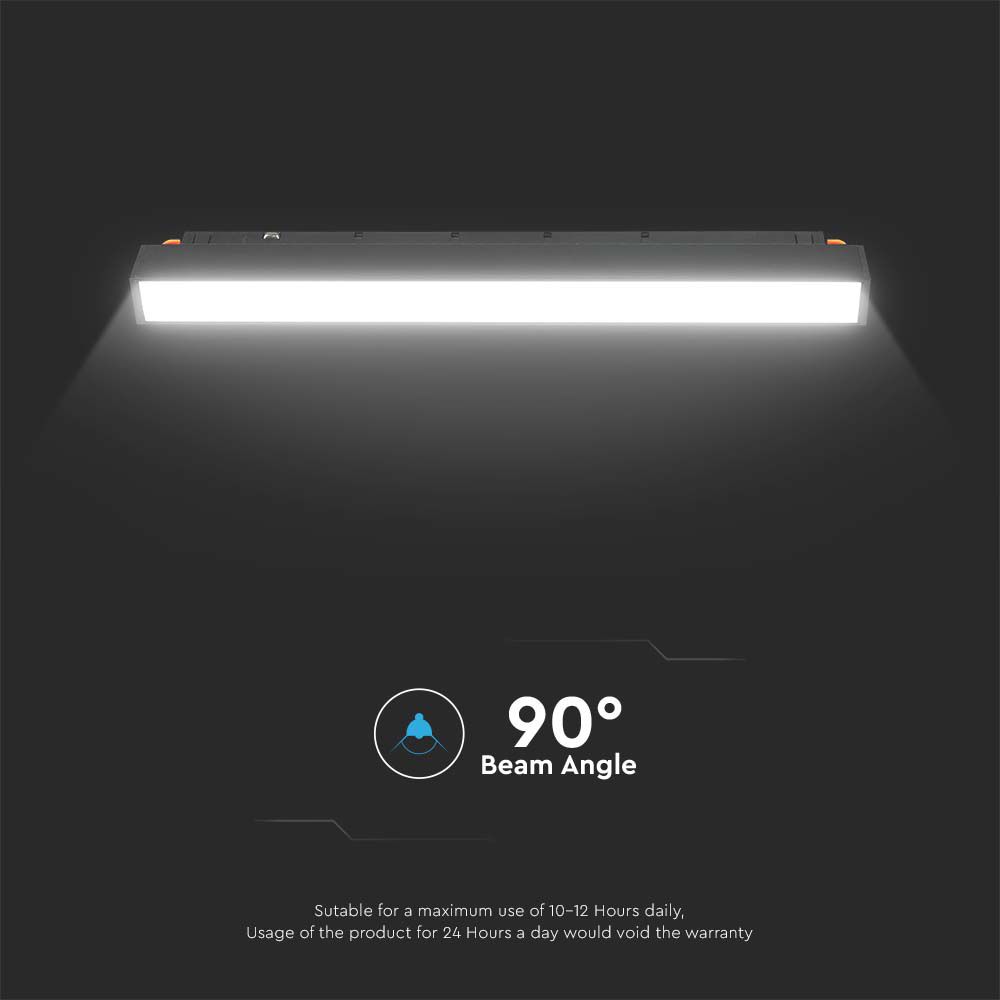 90°
Beam Angle

Sutable for a maximum use of 10–12 Hours daily,
Usage of the product for 24 Hours a day would void the warranty