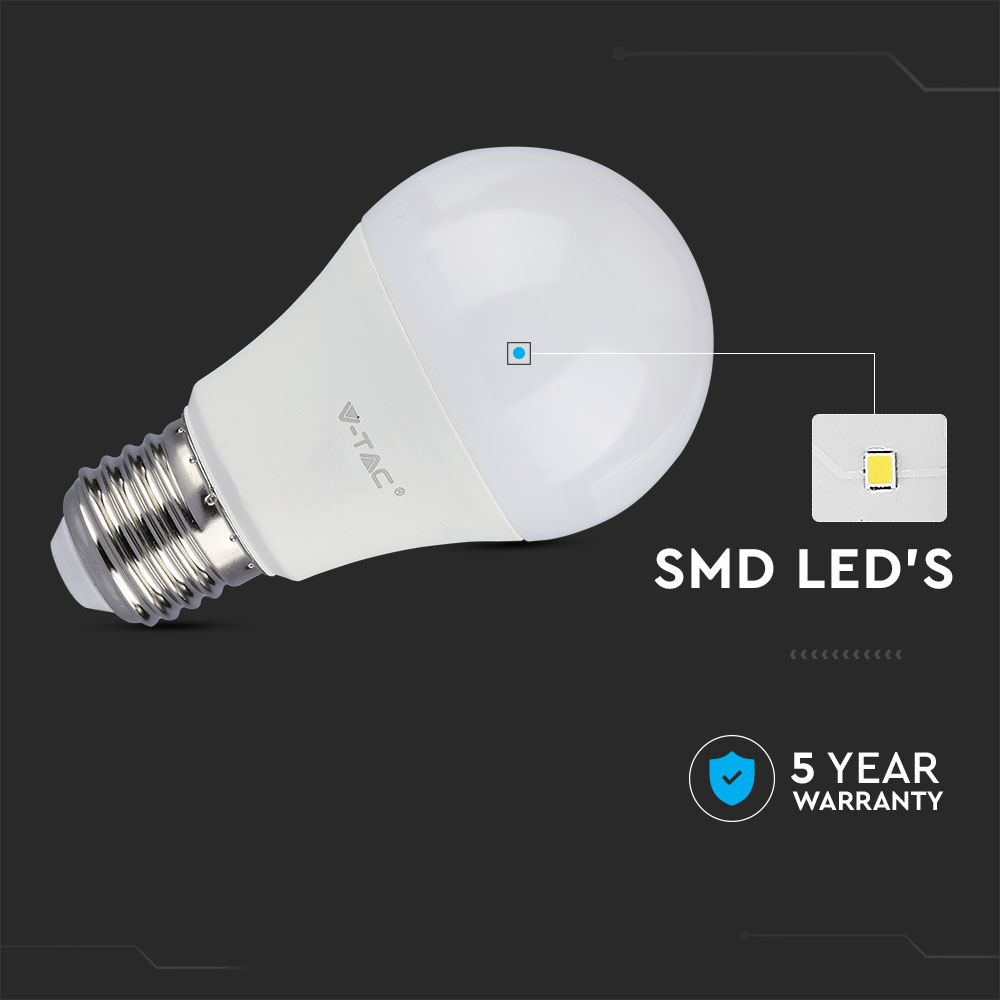 V-TAC®

SMD LED'S

5 YEAR WARRANTY