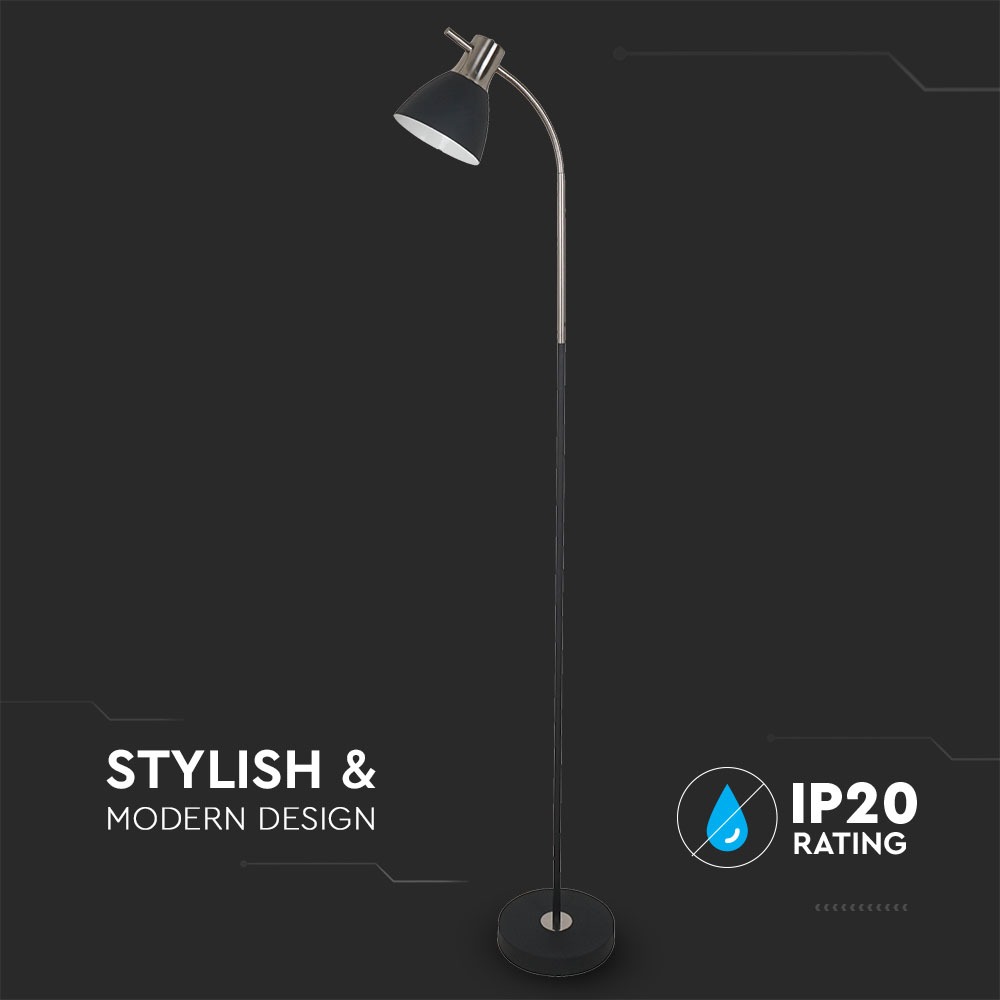 STYLISH &
MODERN DESIGN

IP20
RATING