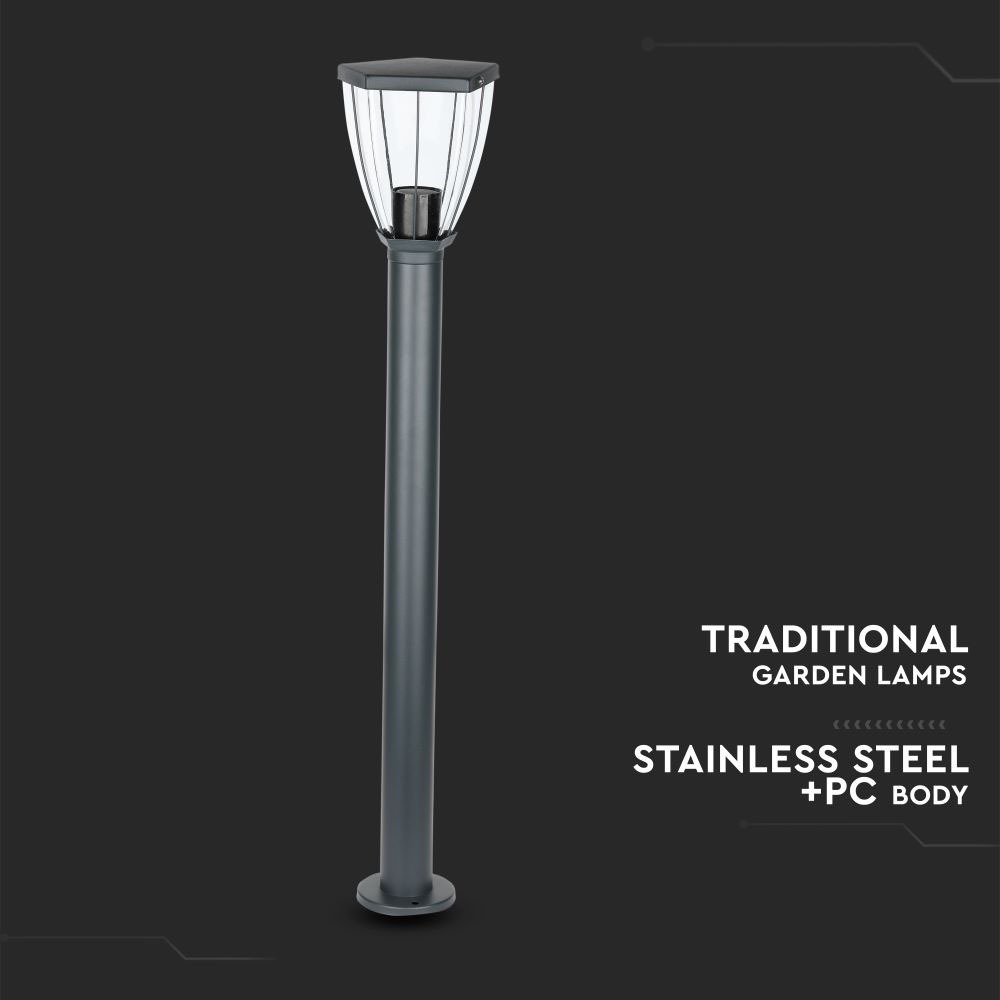 TRADITIONAL
GARDEN LAMPS

STAINLESS STEEL
+PC BODY