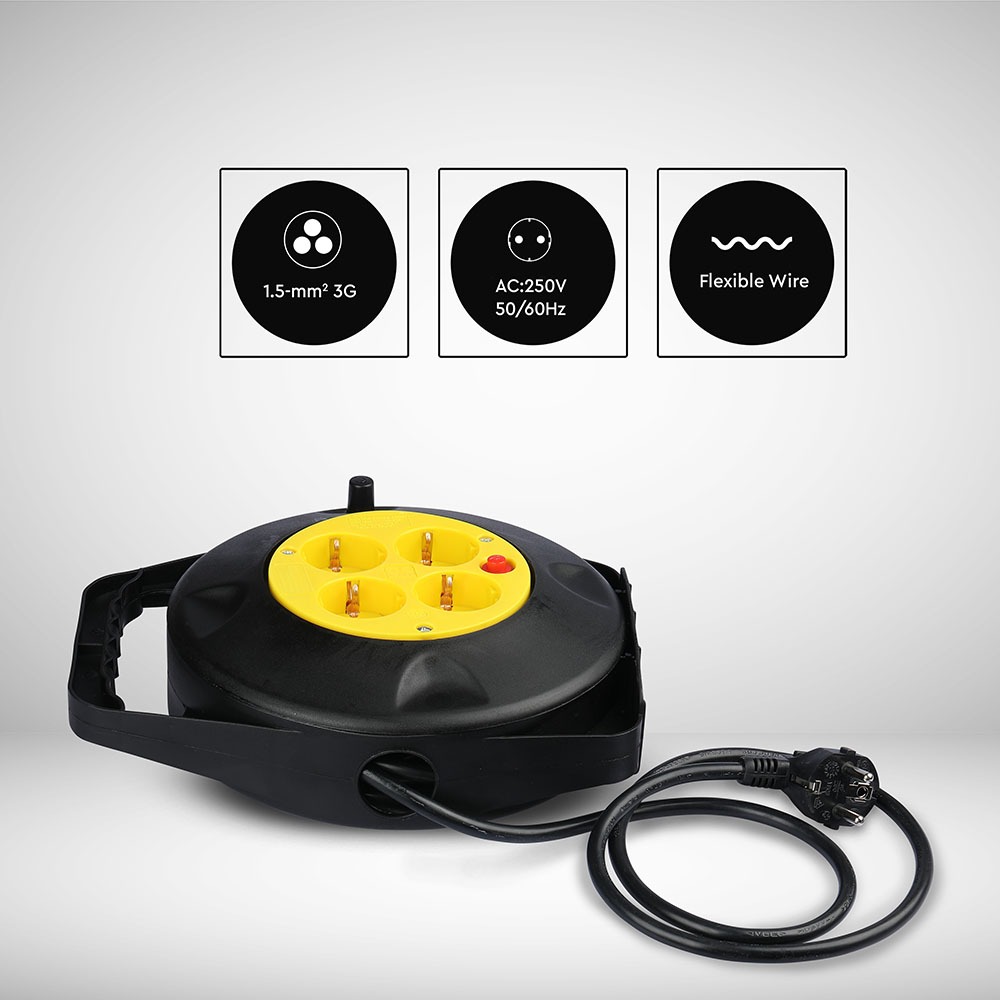 1.5-mm² 3G

AC:250V
50/60Hz

Flexible Wire