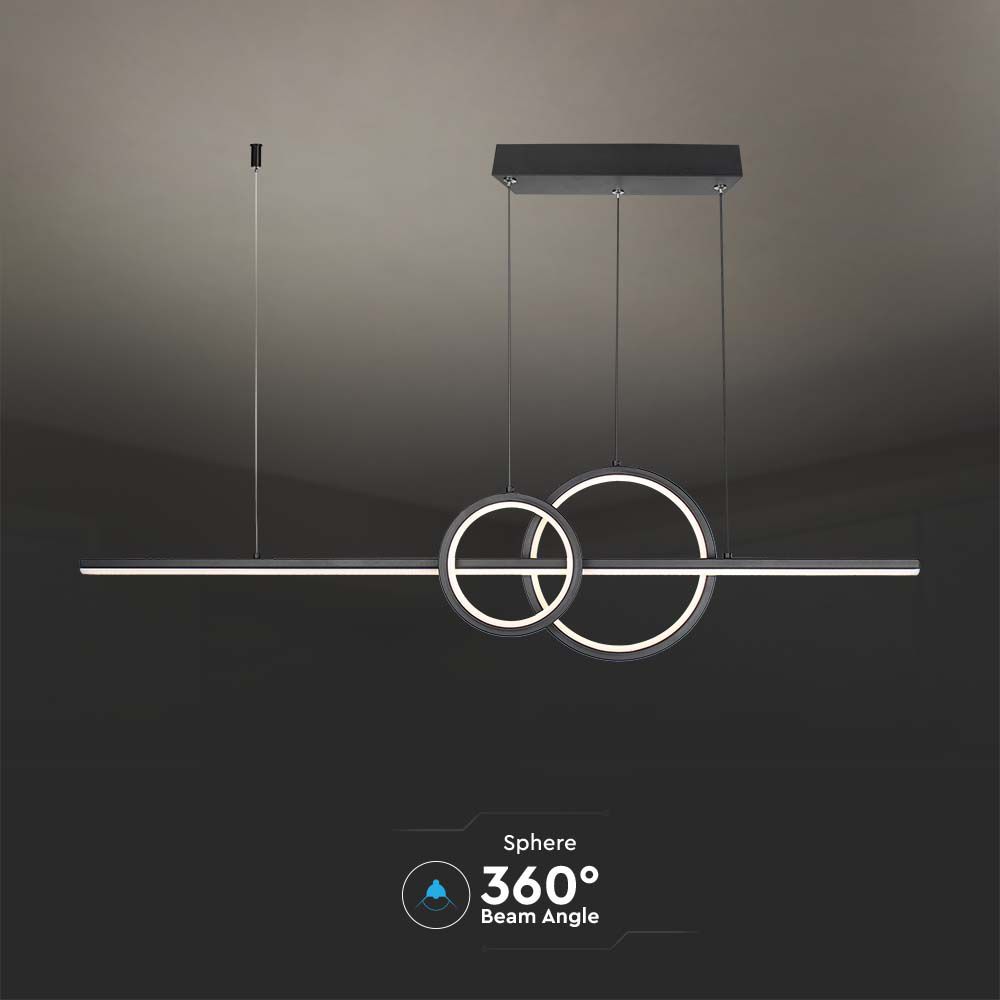 Sphere
360°
Beam Angle