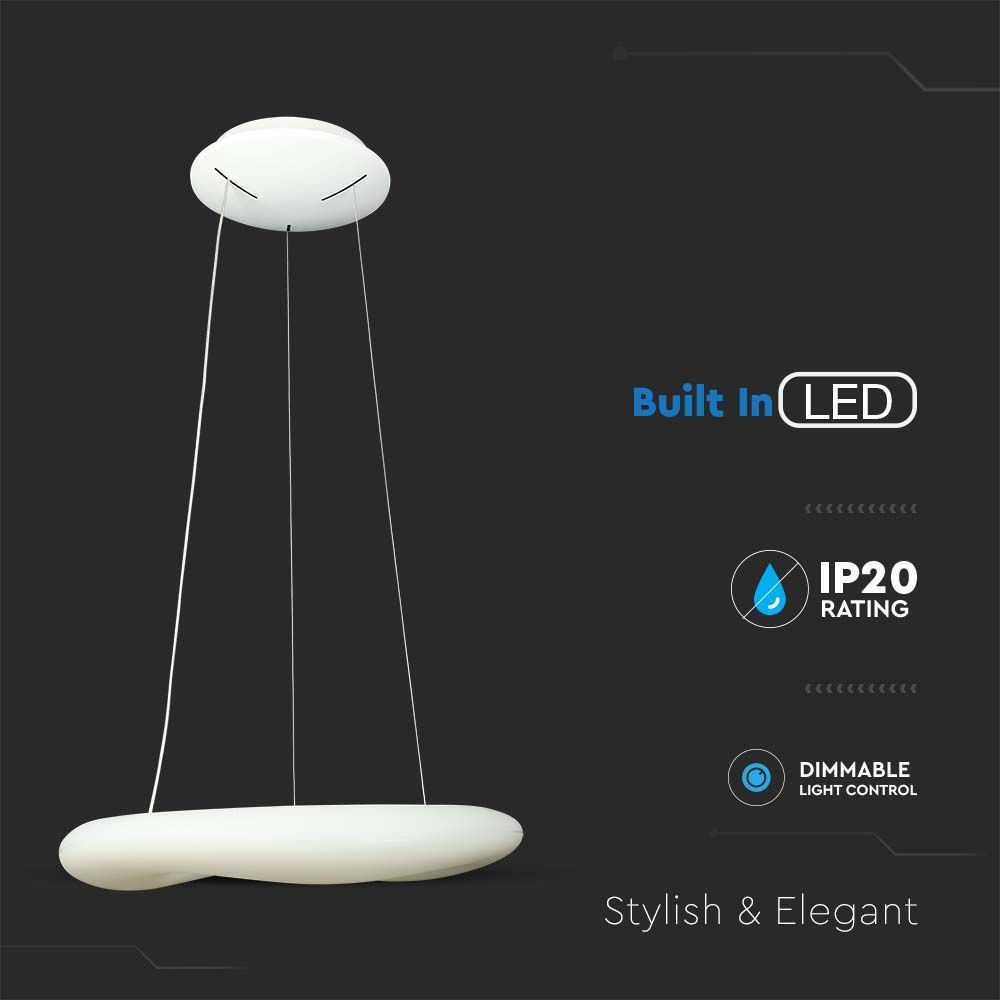 Built In LED

IP20
RATING

DIMMABLE
LIGHT CONTROL

Stylish & Elegant