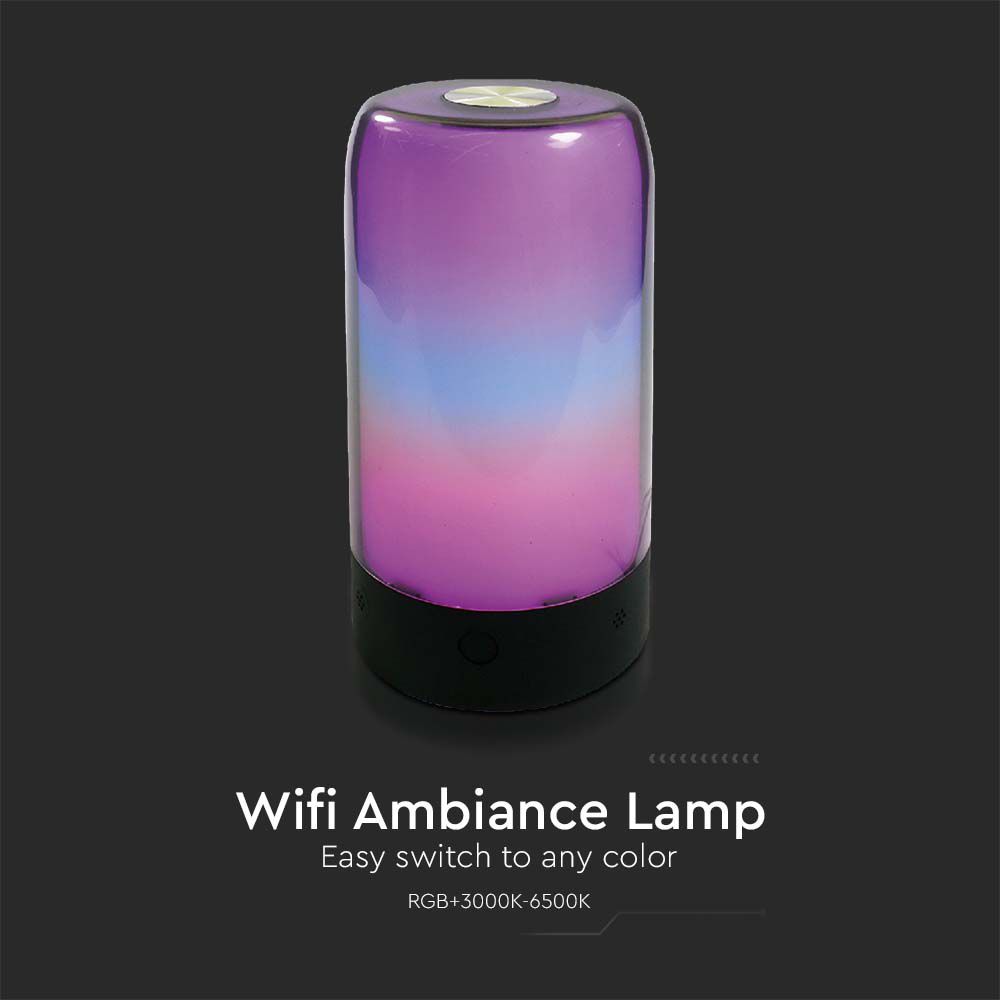 Wifi Ambiance Lamp
Easy switch to any color
RGB+3000K-6500K