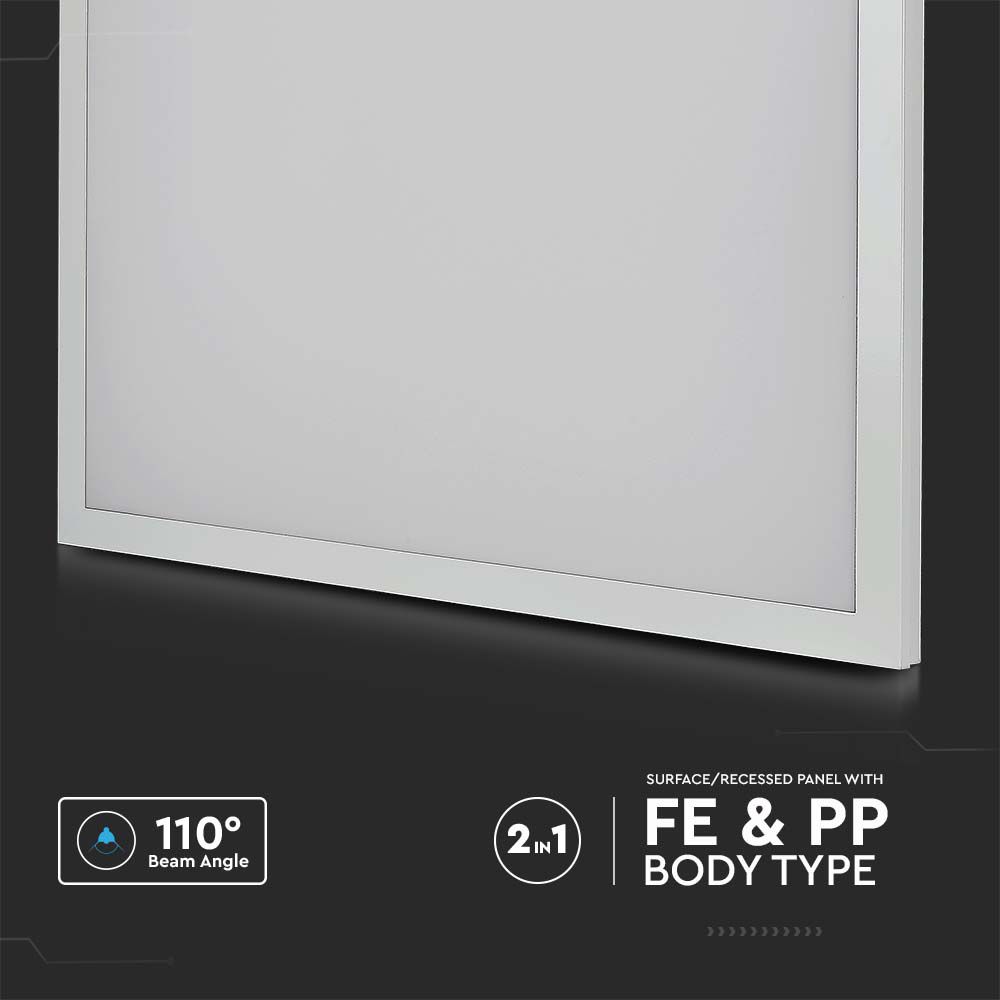 110°
Beam Angle

2 IN 1

SURFACE/RECESSED PANEL WITH
FE & PP
BODY TYPE