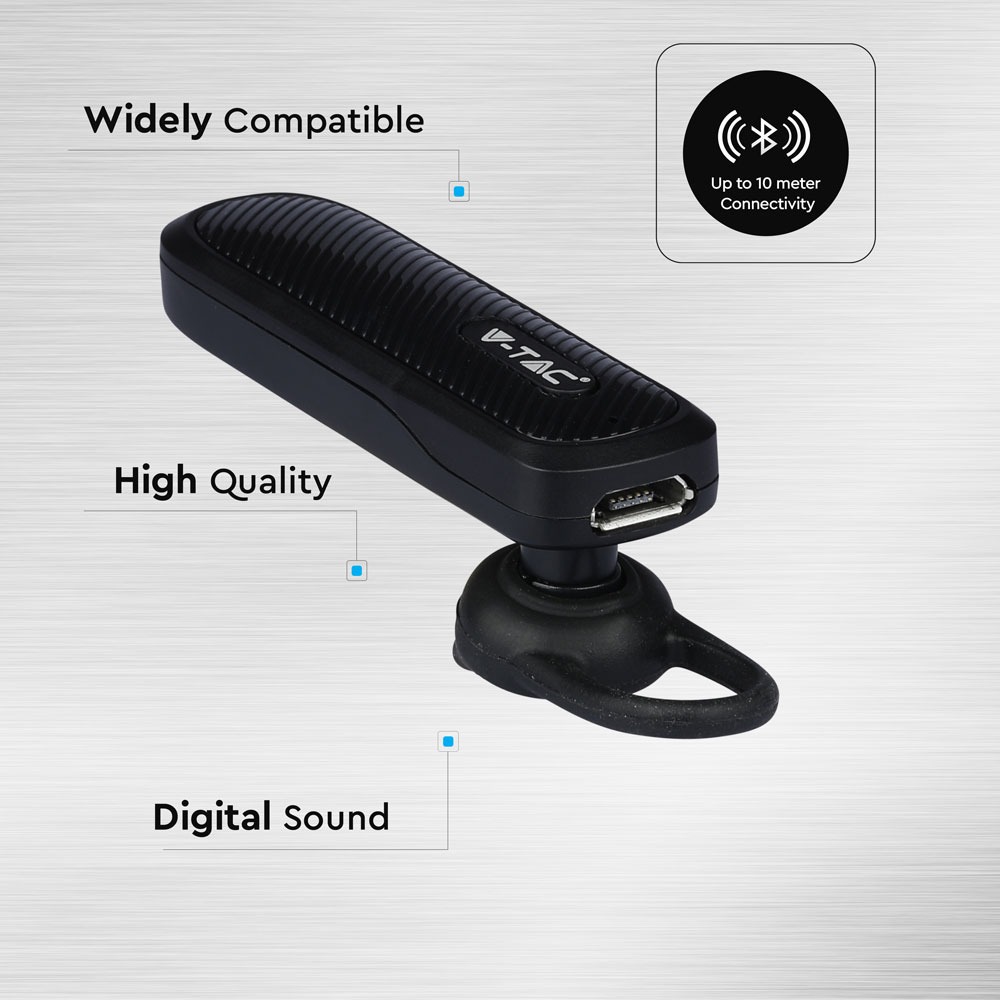 Widely Compatible

Up to 10 meter Connectivity

V-TAC®

High Quality

Digital Sound