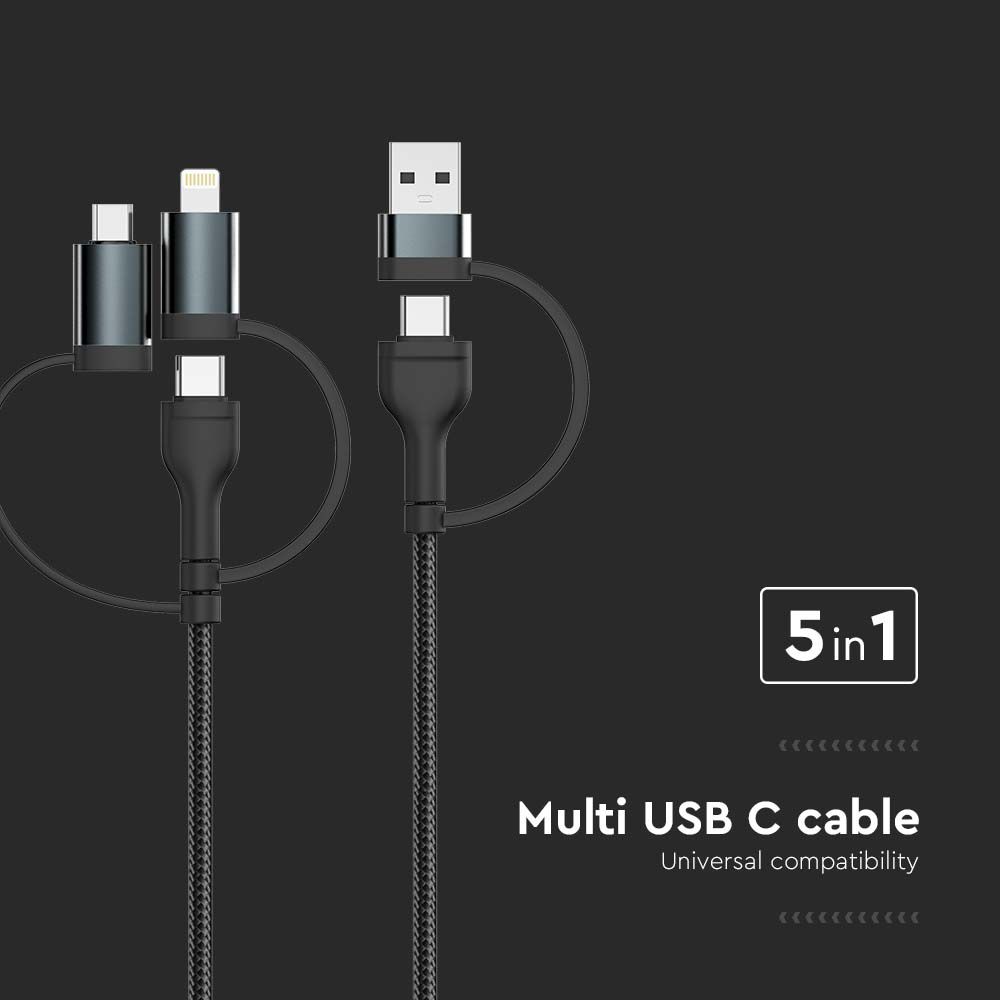 5 in 1

Multi USB C cable
Universal compatibility