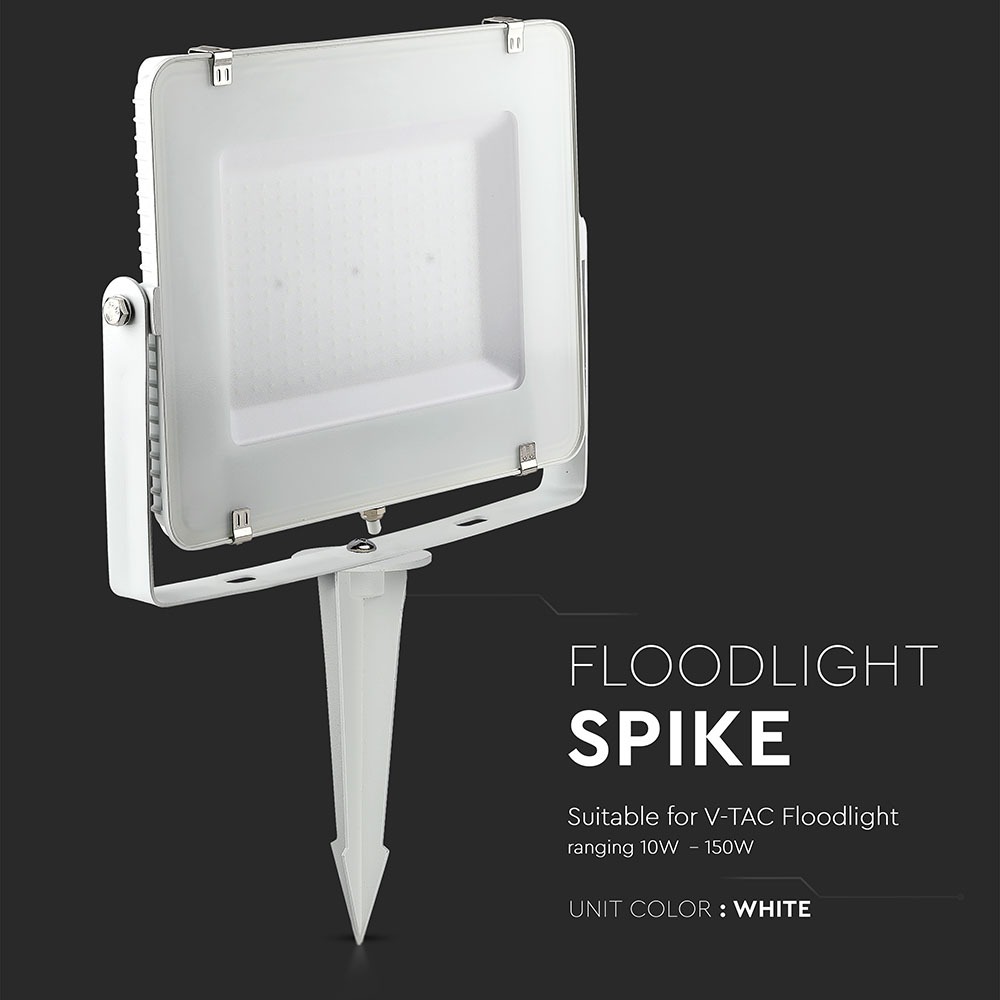 FLOODLIGHT
SPIKE

Suitable for V-TAC Floodlight ranging 10W – 150W

UNIT COLOR : WHITE