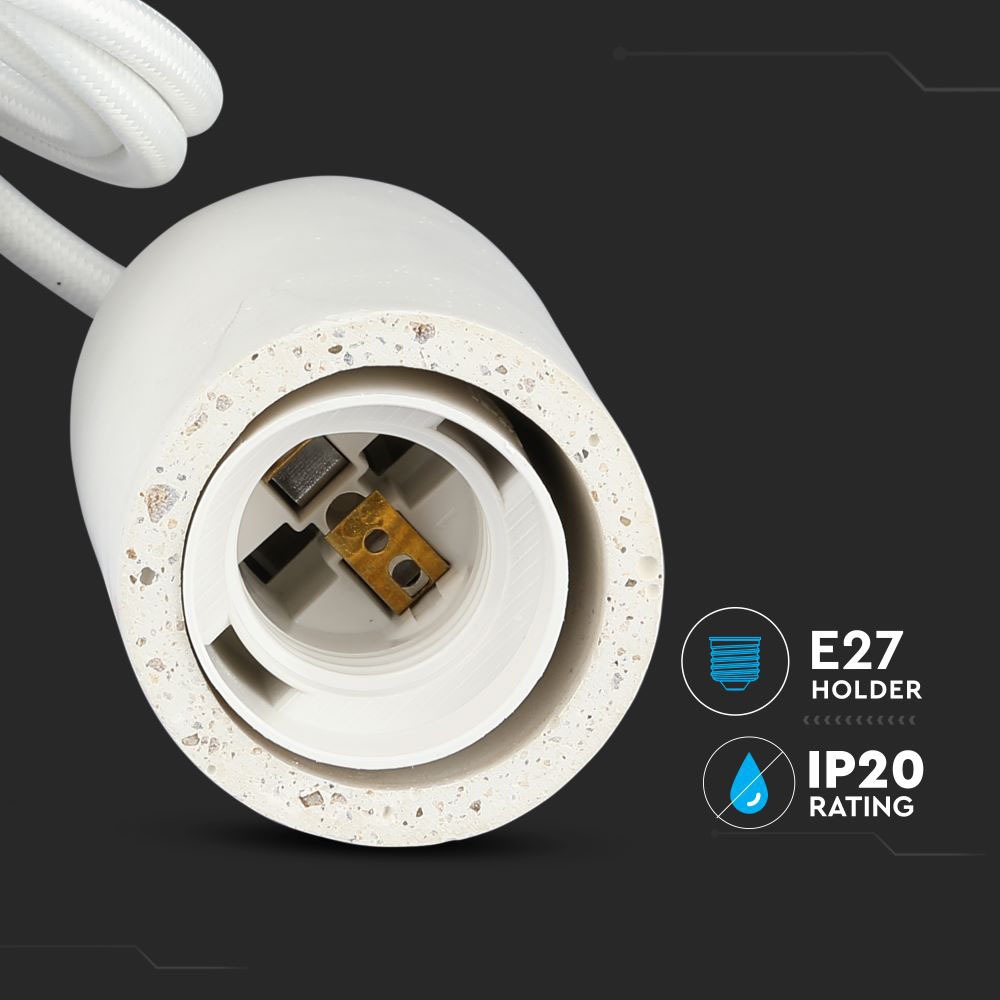 E27
HOLDER

IP20
RATING