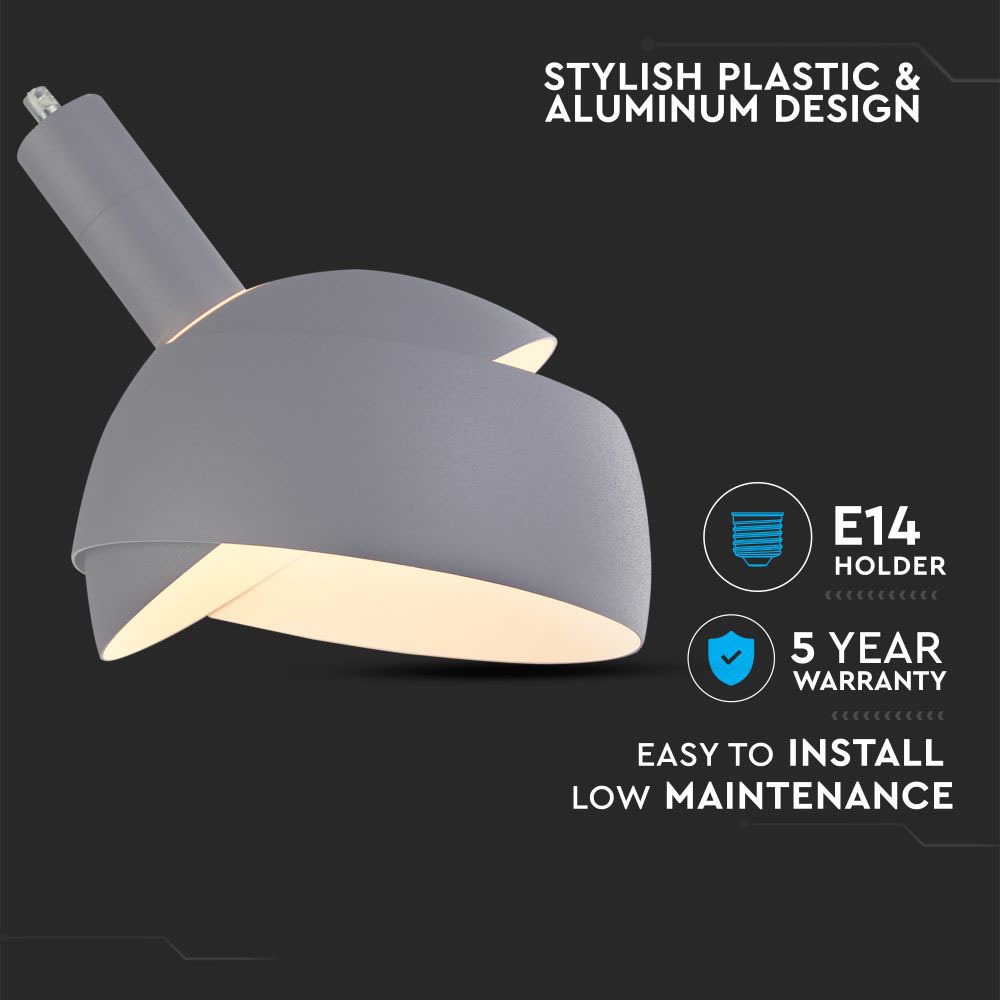 STYLISH PLASTIC & ALUMINUM DESIGN

E14 HOLDER

5 YEAR WARRANTY

EASY TO INSTALL
LOW MAINTENANCE