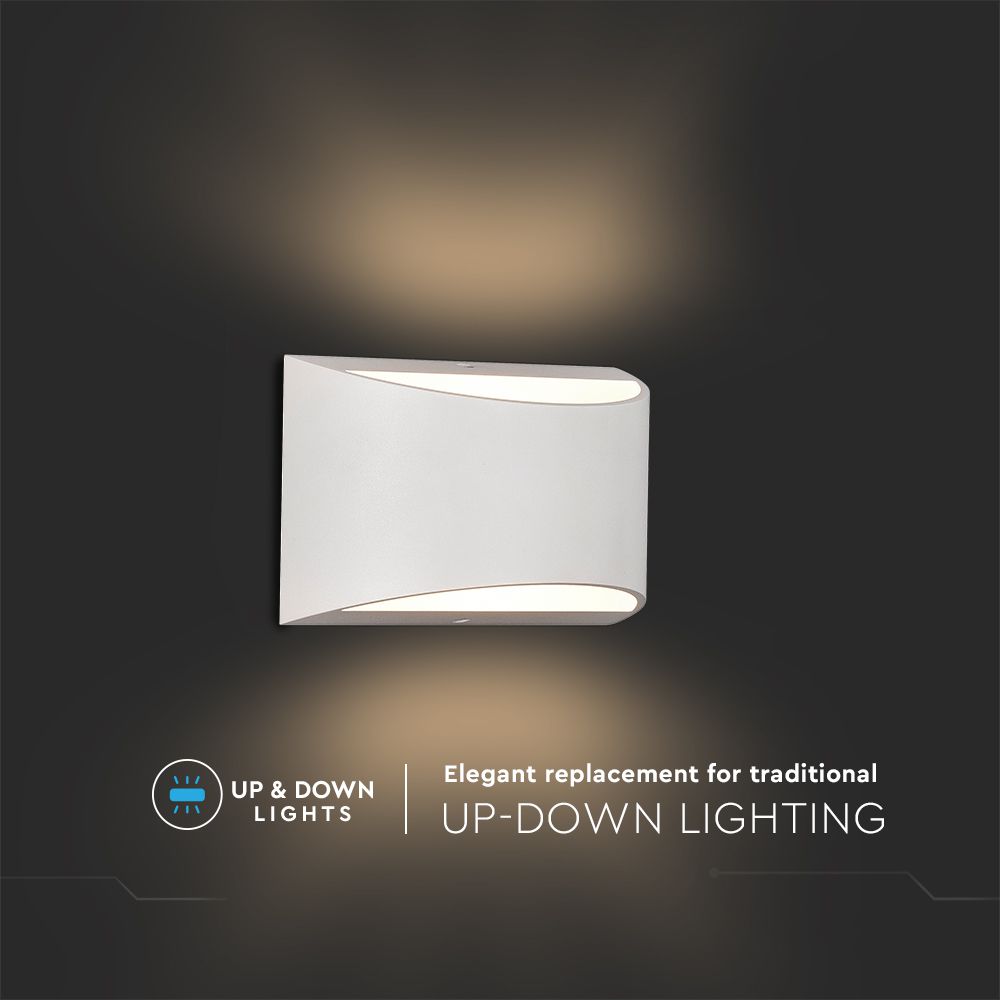 UP & DOWN LIGHTS

Elegant replacement for traditional
UP-DOWN LIGHTING