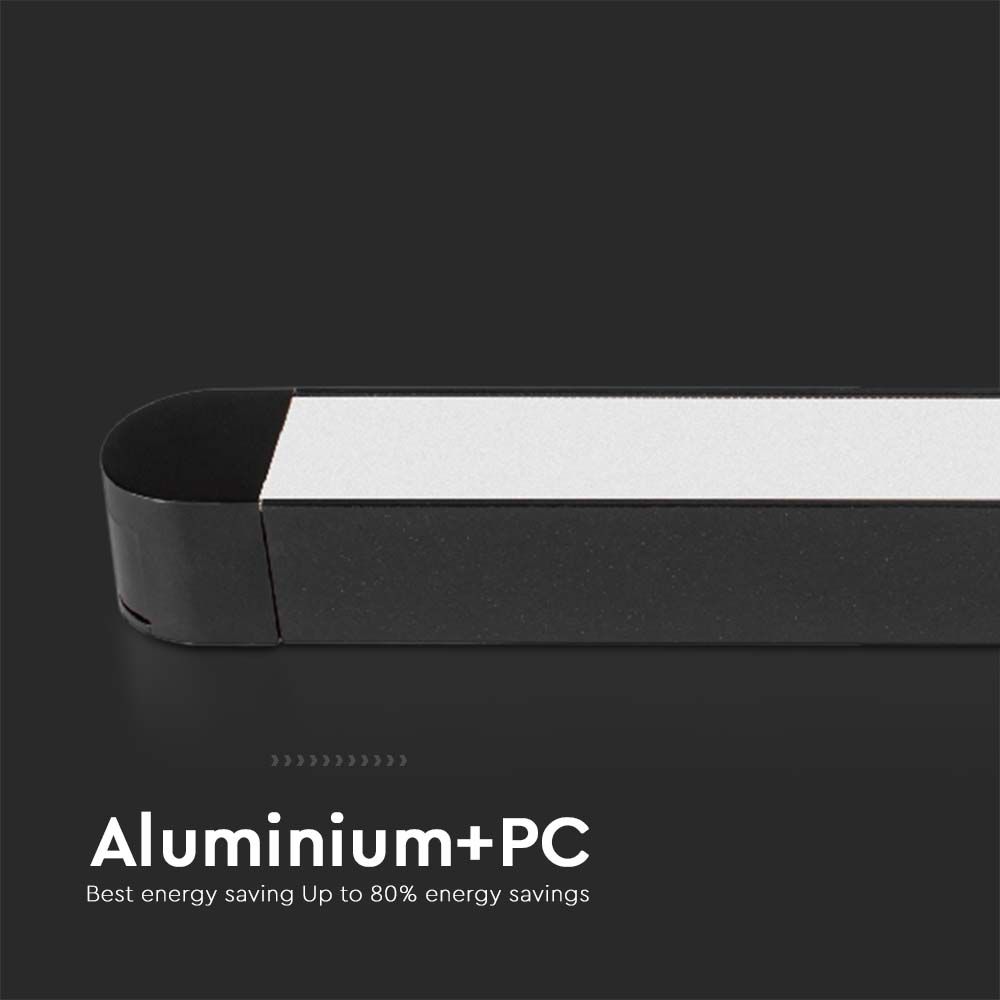 Aluminium+PC
Best energy saving Up to 80% energy savings