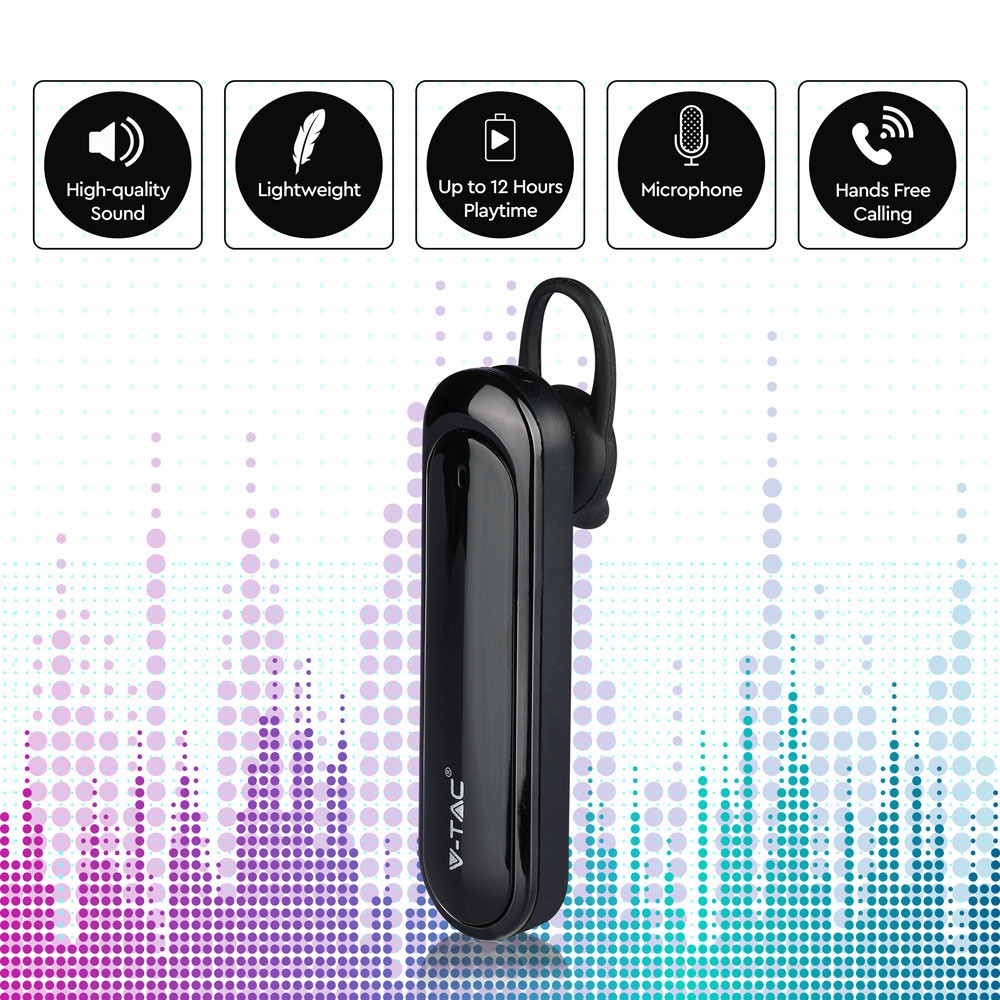 High-quality Sound

Lightweight

Up to 12 Hours Playtime

Microphone

Hands Free Calling

V-TAC®