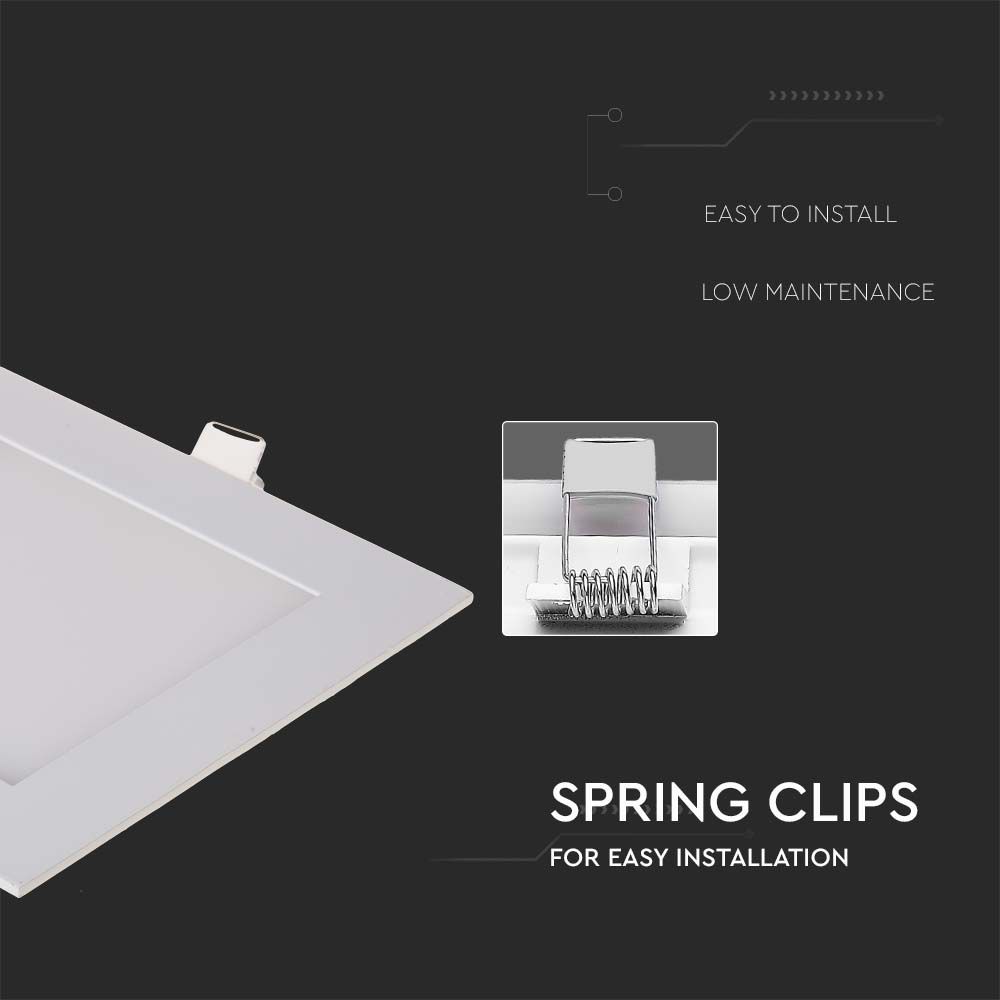 EASY TO INSTALL

LOW MAINTENANCE

SPRING CLIPS

FOR EASY INSTALLATION