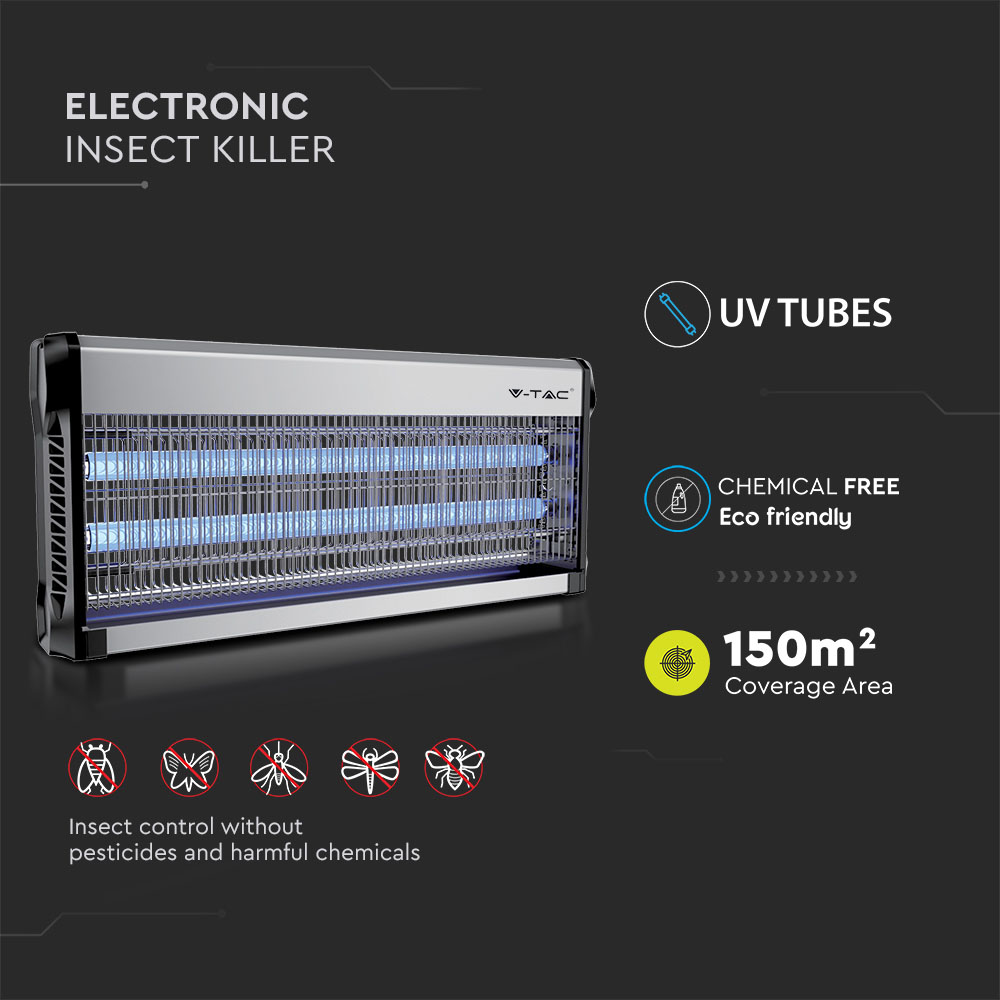 ELECTRONIC
INSECT KILLER

V-TAC

UV TUBES

CHEMICAL FREE
Eco friendly

$150m^2$
Coverage Area

Insect control without pesticides and harmful chemicals