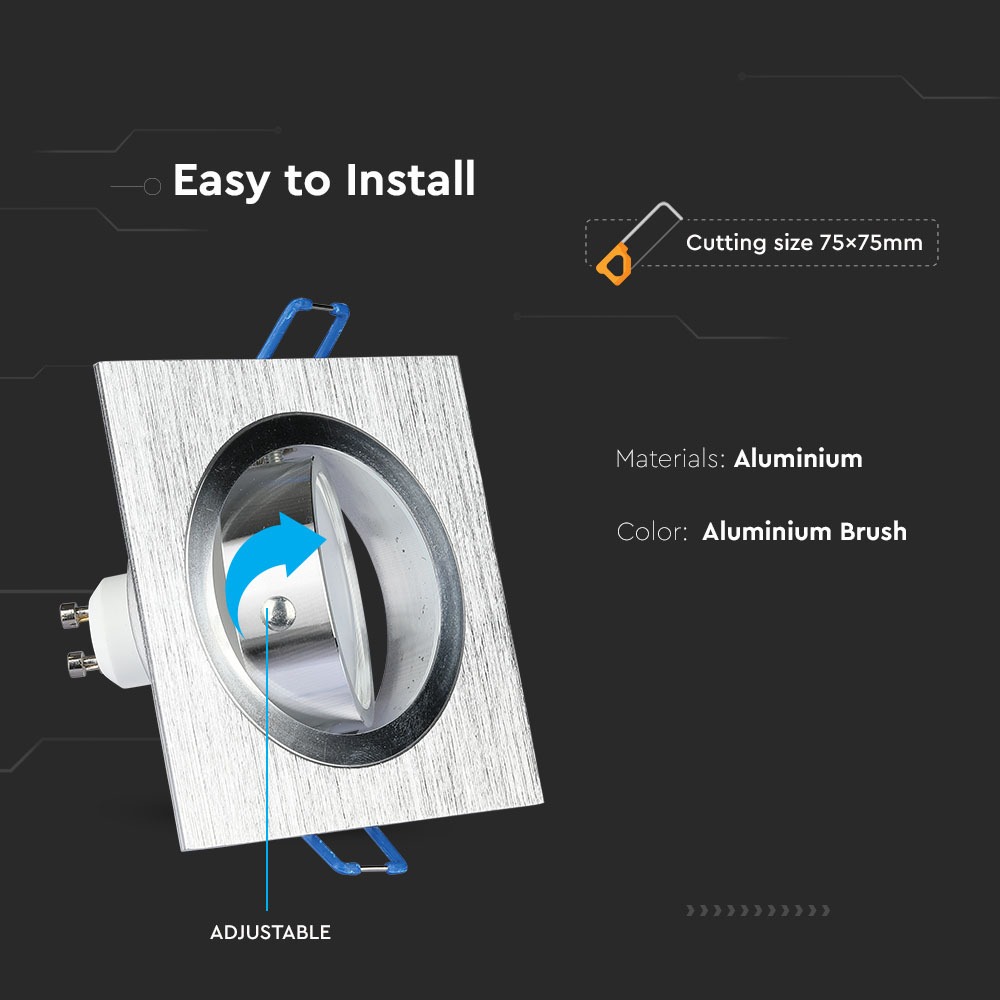 Easy to Install

Cutting size 75×75mm

Materials: Aluminium

Color: Aluminium Brush

ADJUSTABLE