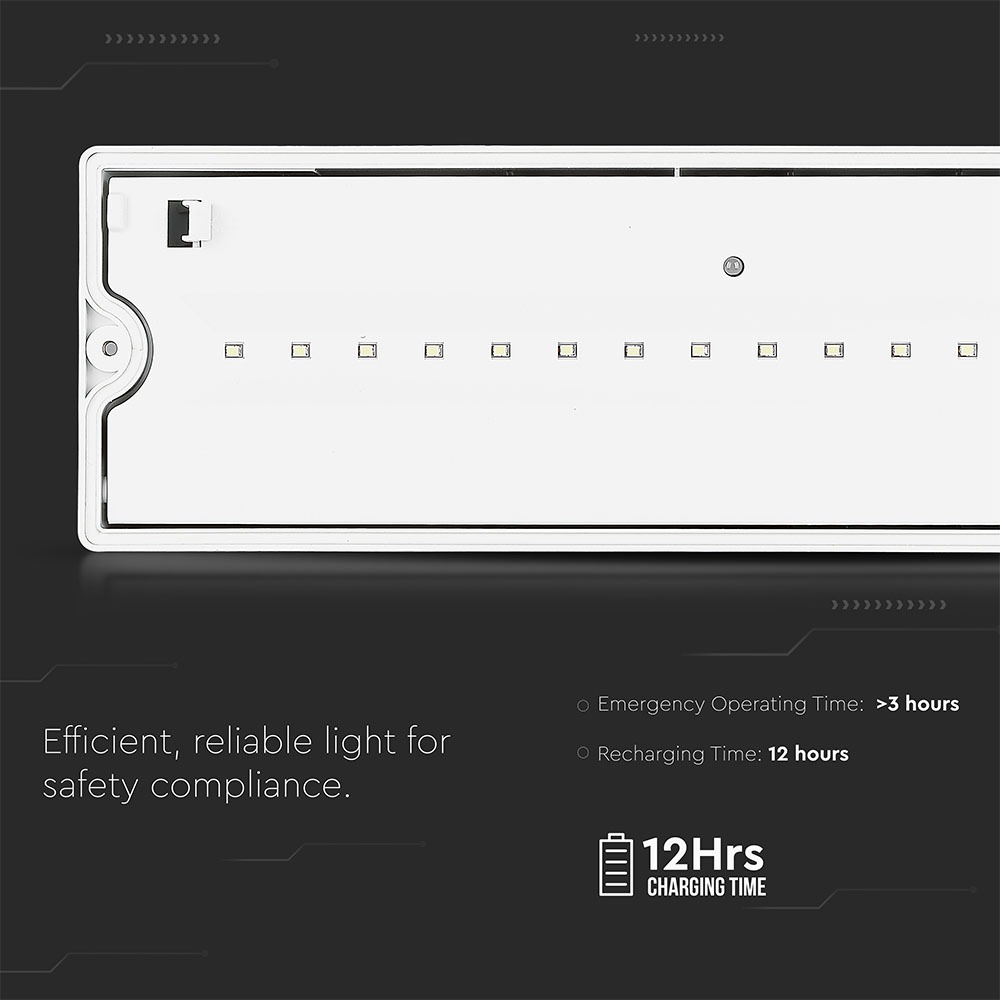 Efficient, reliable light for safety compliance.

Emergency Operating Time: >3 hours

Recharging Time: 12 hours

12Hrs
CHARGING TIME