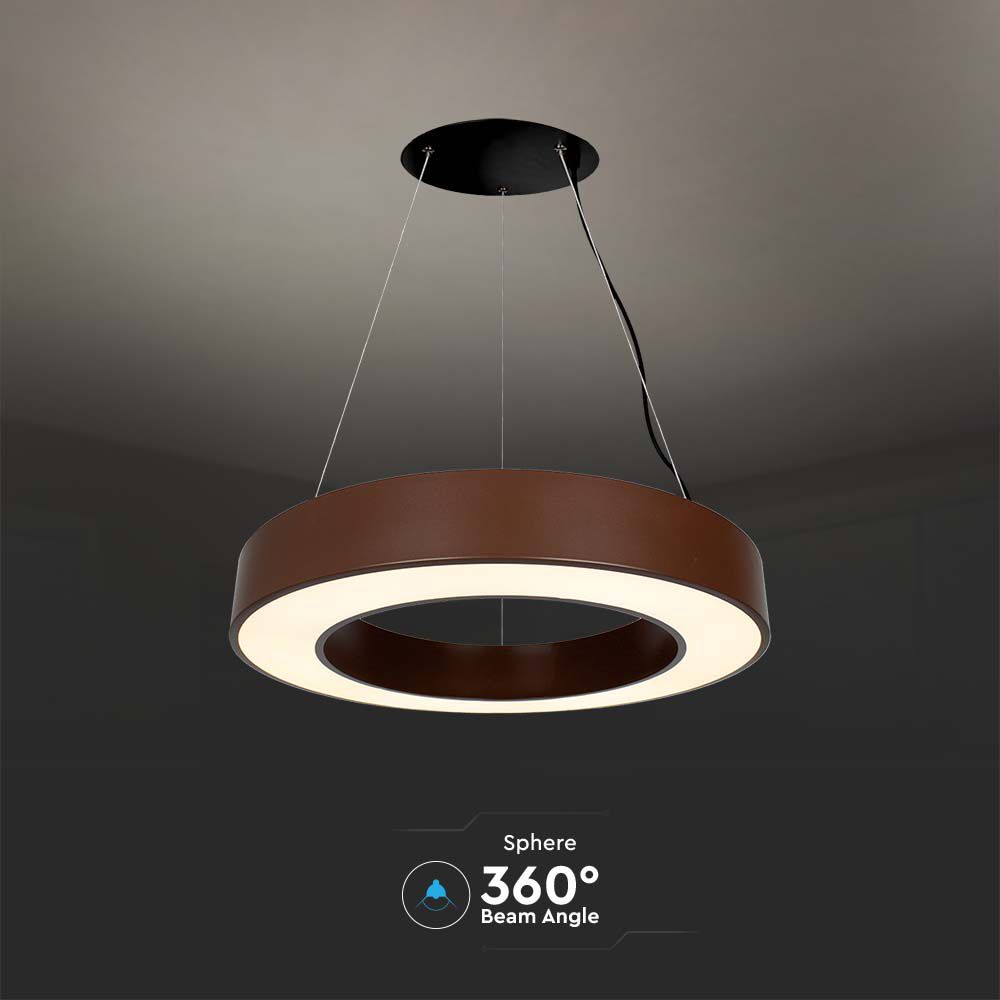 Sphere
360°
Beam Angle