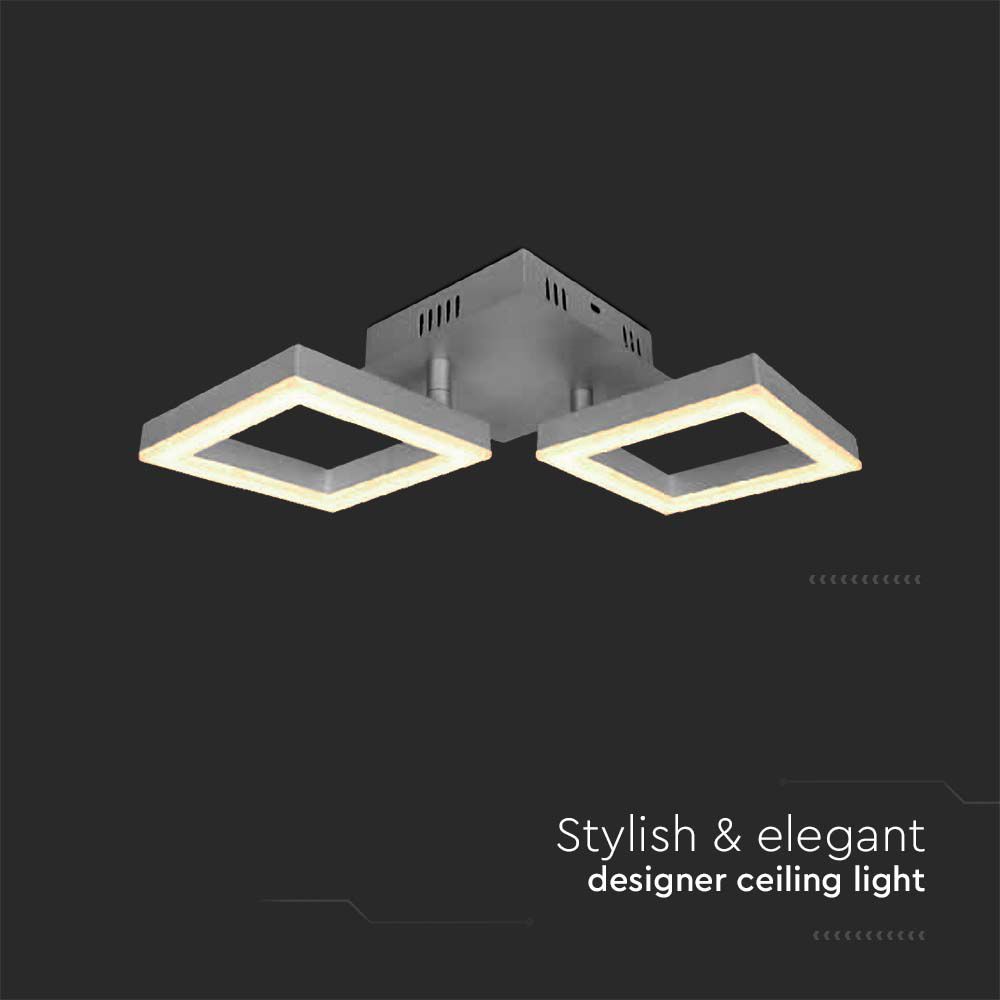 Stylish & elegant
designer ceiling light