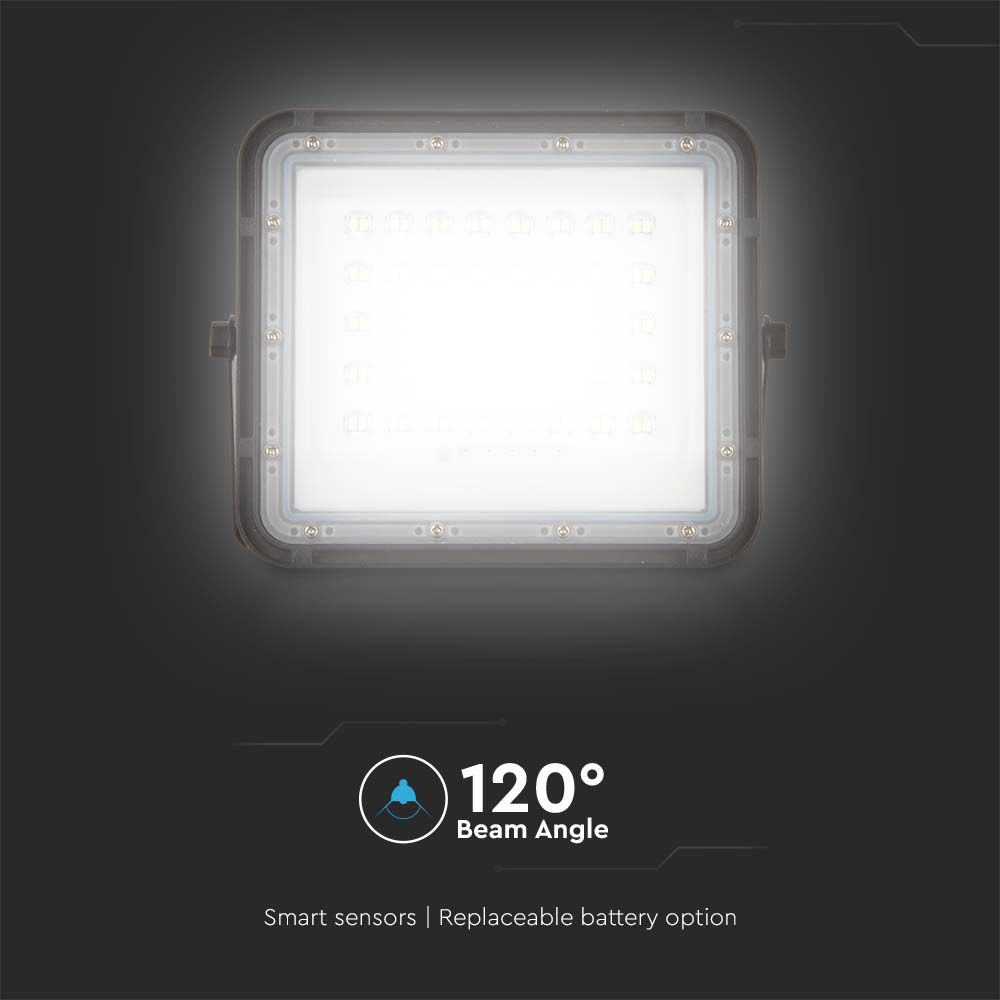 120°
Beam Angle

Smart sensors | Replaceable battery option