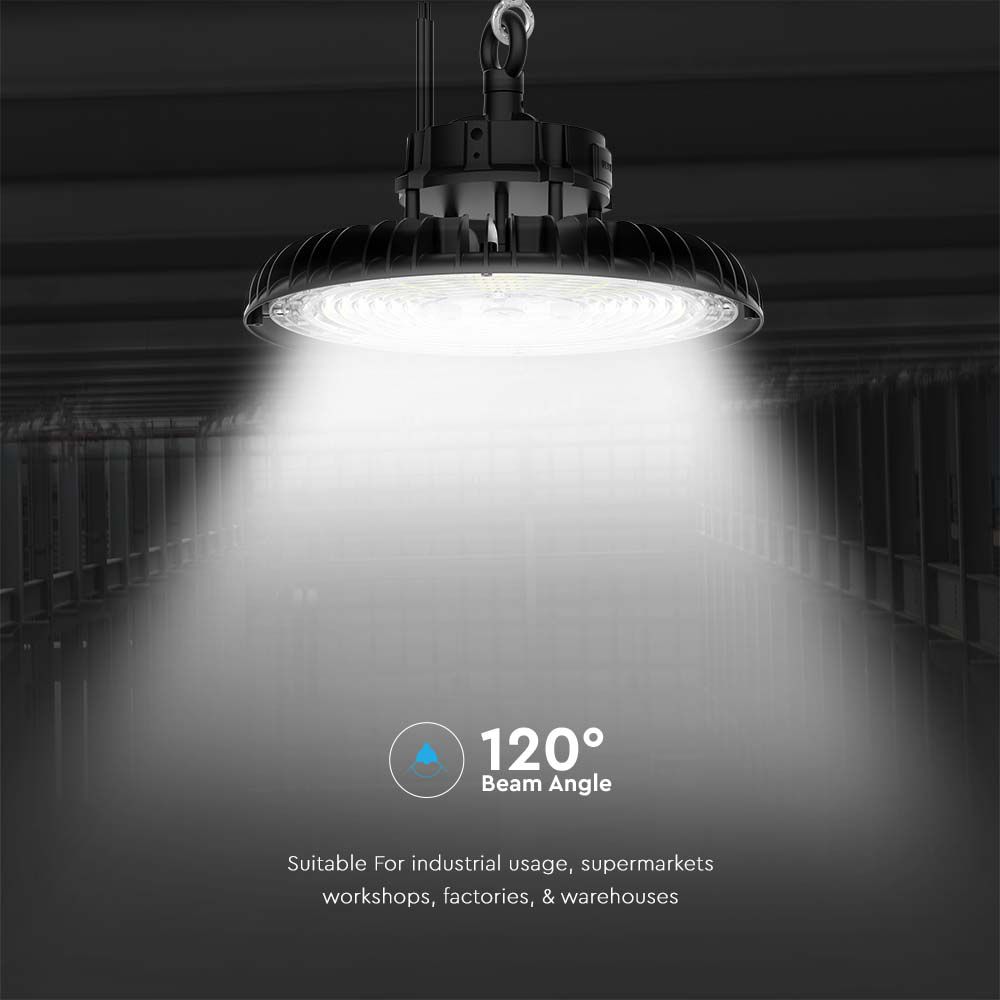 120°
Beam Angle

Suitable For industrial usage, supermarkets workshops, factories, & warehouses