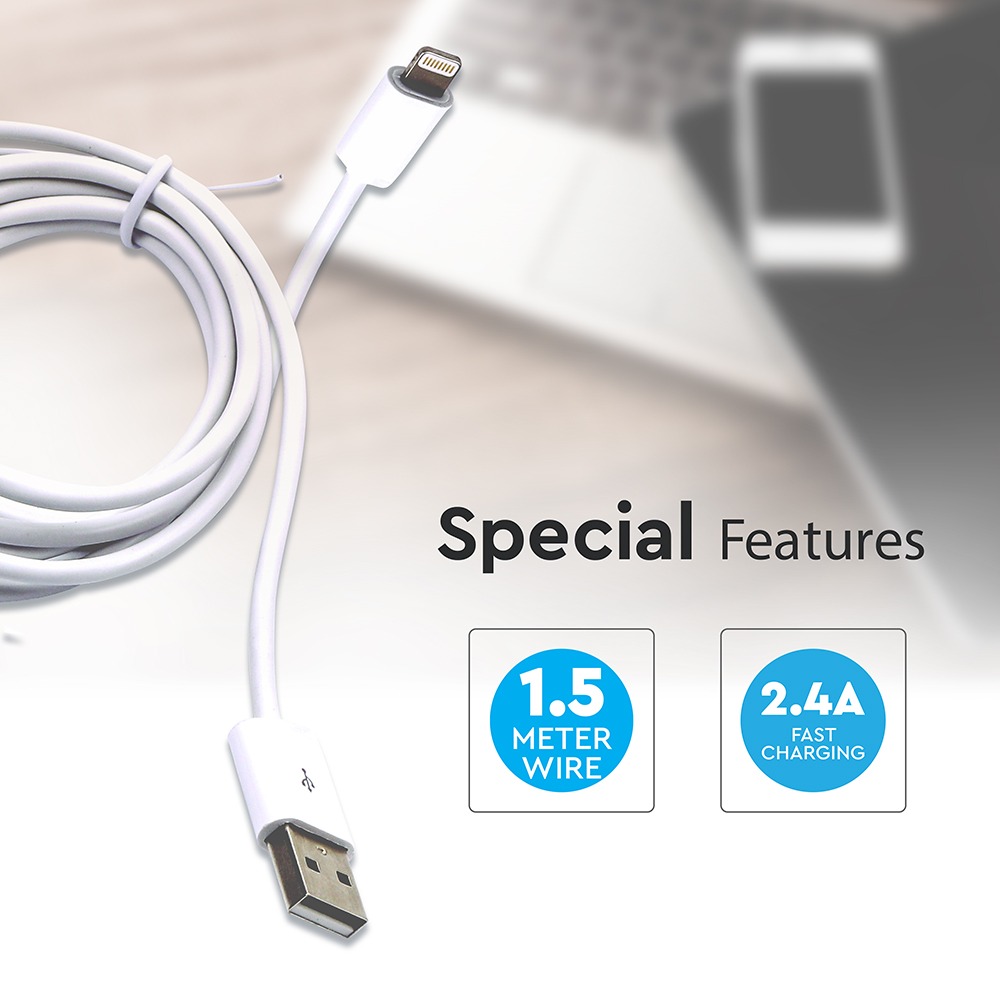 Special Features

1.5
METER
WIRE

2.4A
FAST
CHARGING