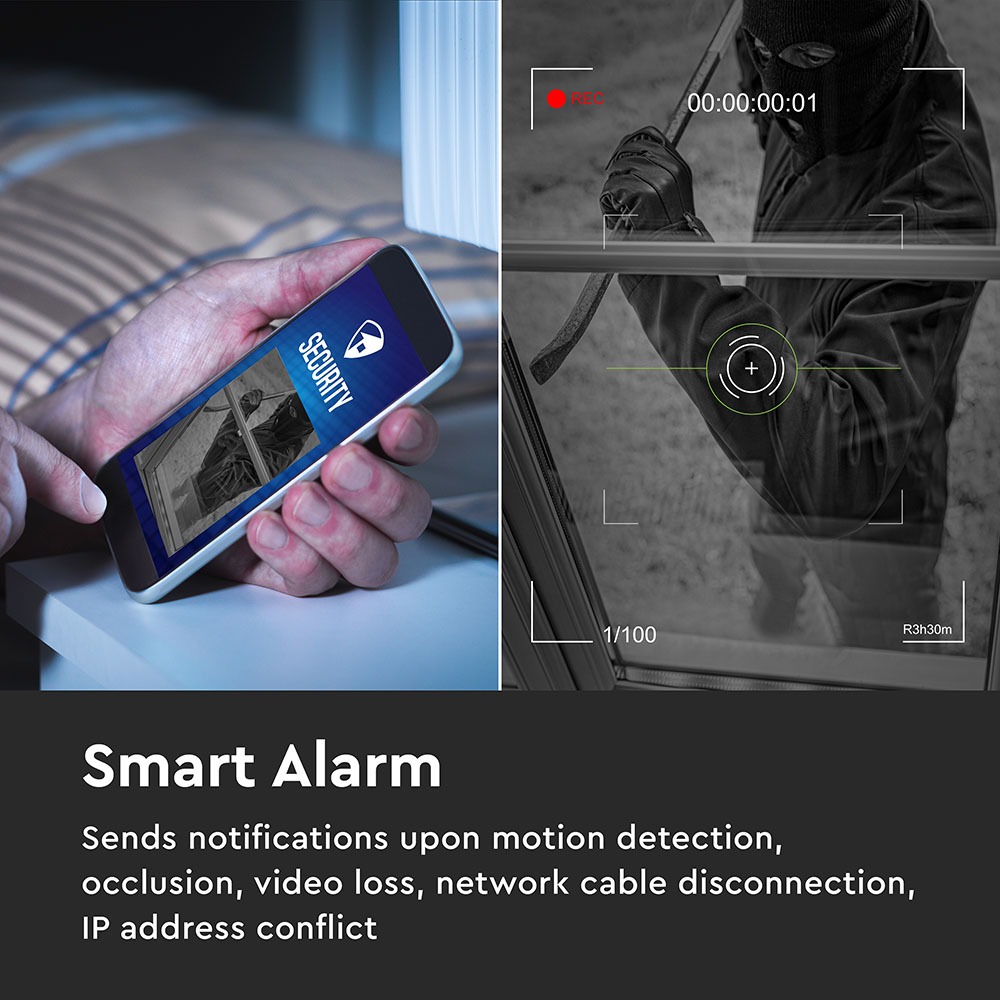 SECURITY

REC 00:00:00:01

1/100

R3h30m

Smart Alarm

Sends notifications upon motion detection, occlusion, video loss, network cable disconnection, IP address conflict