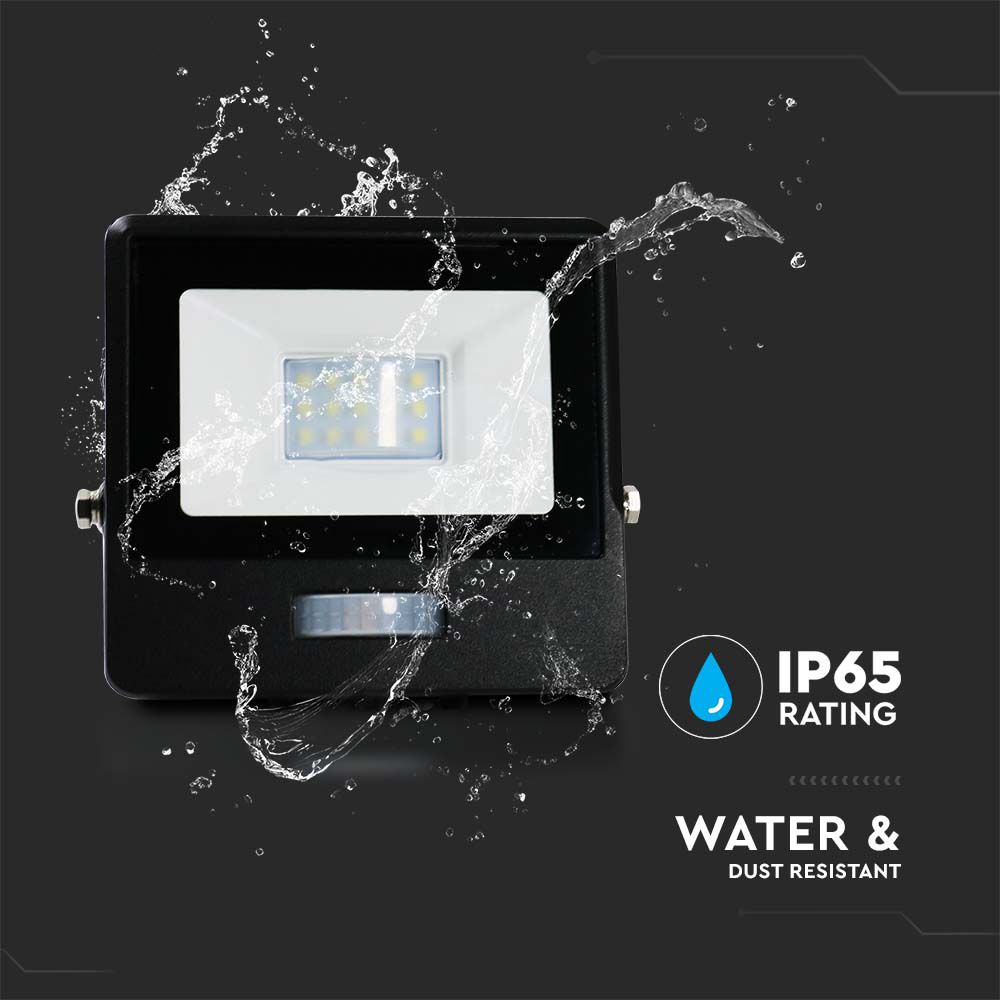 IP65
RATING

WATER &
DUST RESISTANT