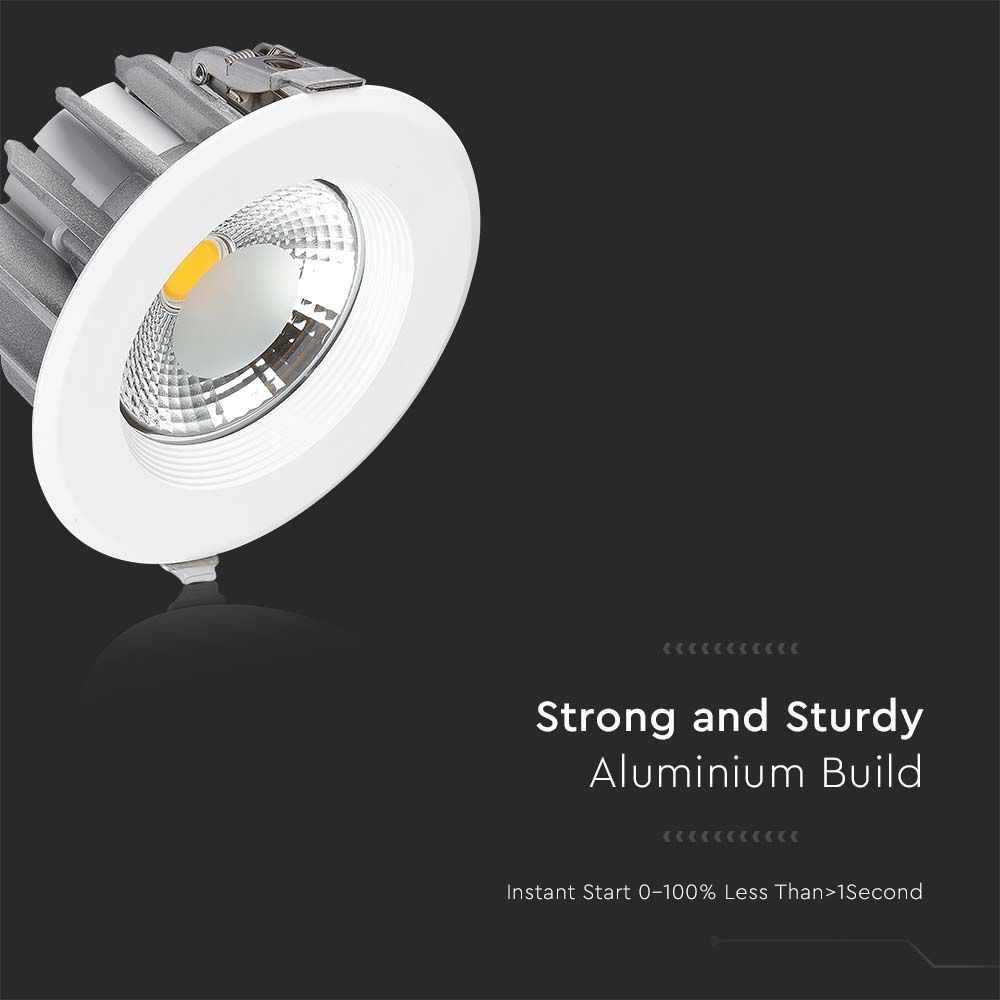 Strong and Sturdy
Aluminium Build

Instant Start 0–100% Less Than>1Second