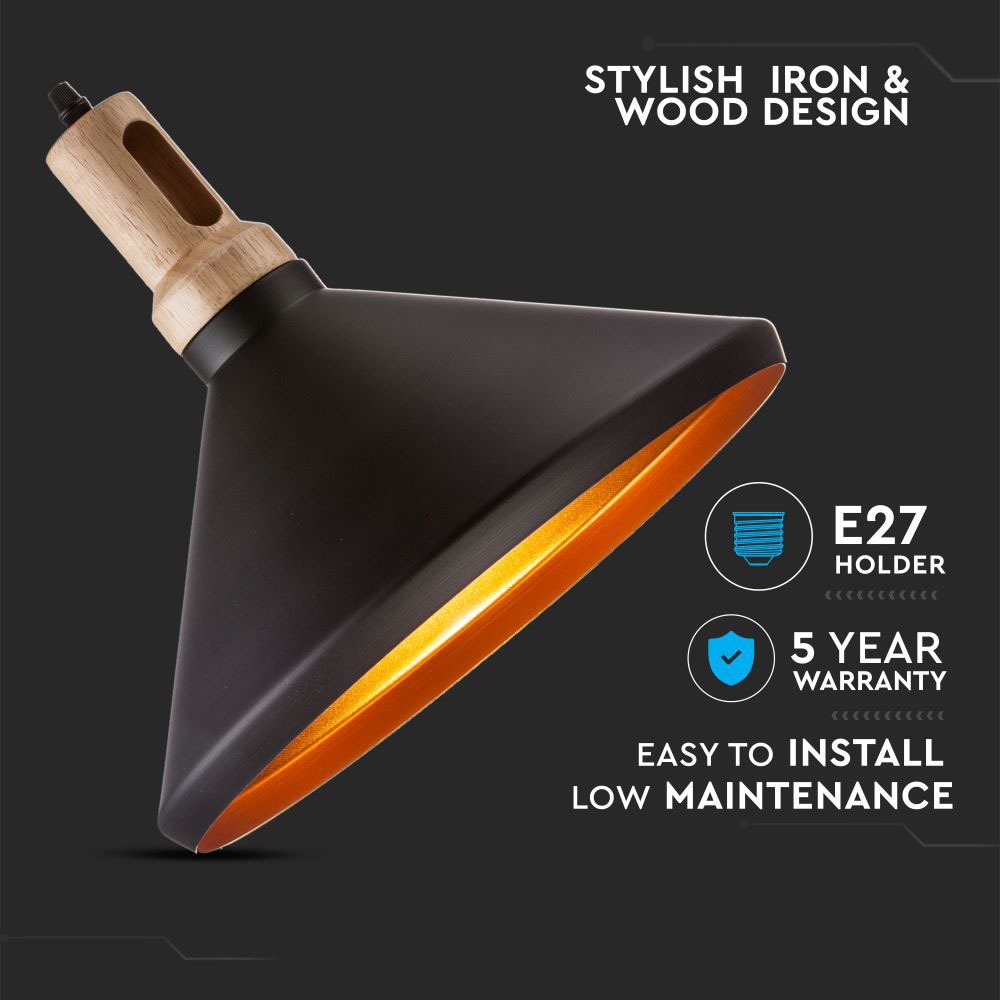 STYLISH IRON &
WOOD DESIGN

E27
HOLDER

5 YEAR
WARRANTY

EASY TO INSTALL
LOW MAINTENANCE