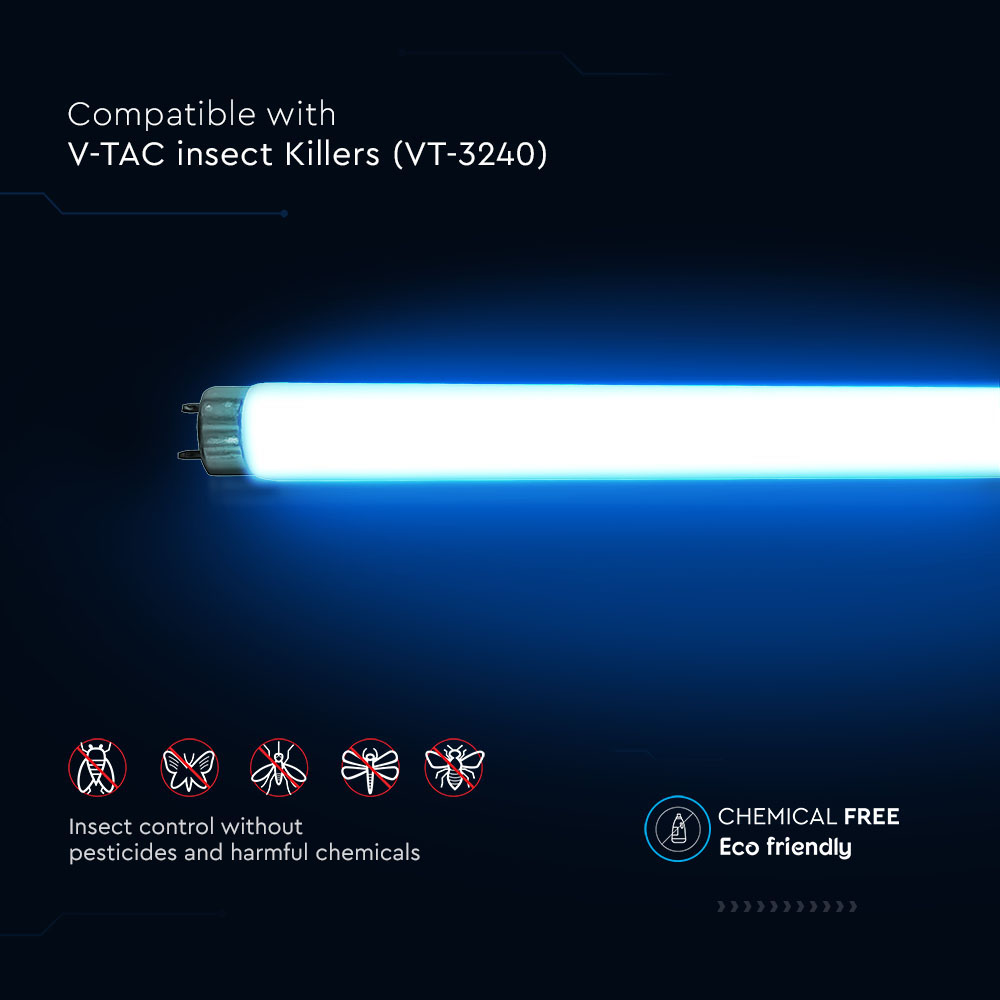 Compatible with
V-TAC insect Killers (VT-3240)

Insect control without pesticides and harmful chemicals

CHEMICAL FREE
Eco friendly