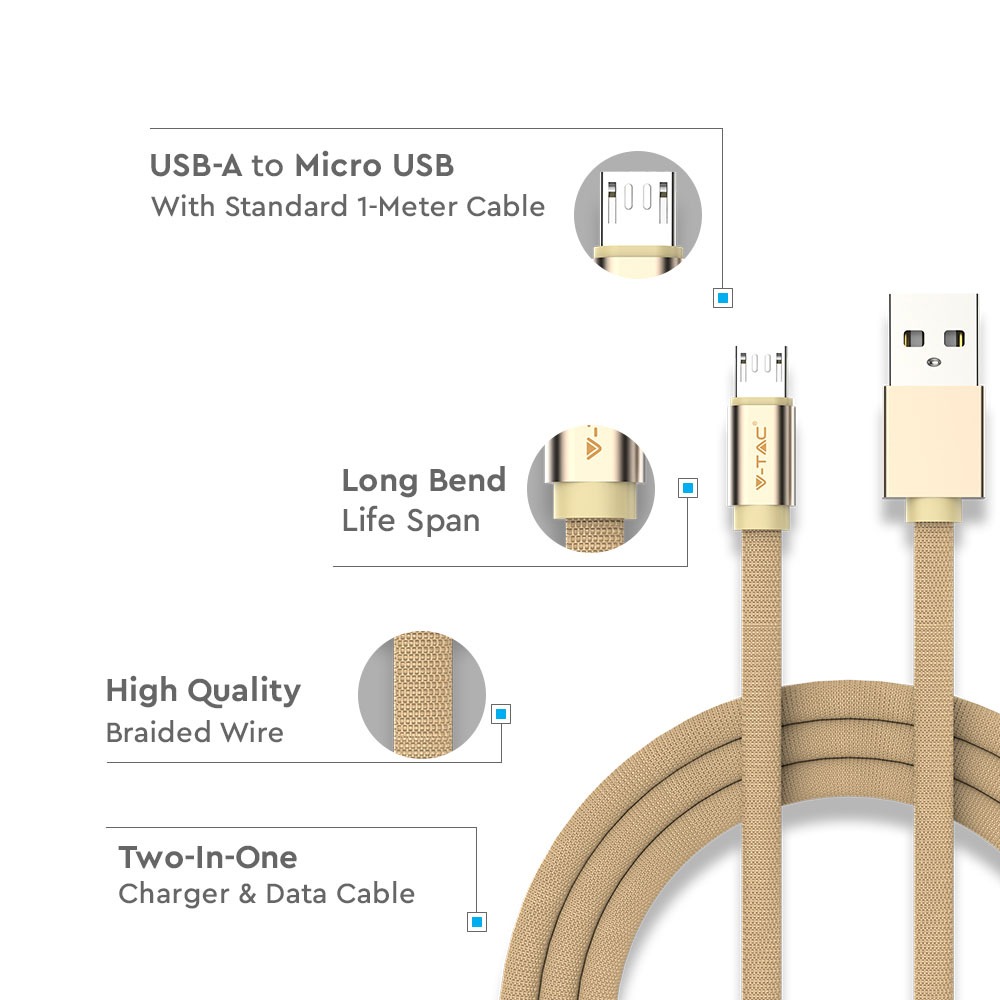 USB-A to Micro USB
With Standard 1-Meter Cable

Long Bend
Life Span

V-TAC

High Quality
Braided Wire

Two-In-One
Charger & Data Cable