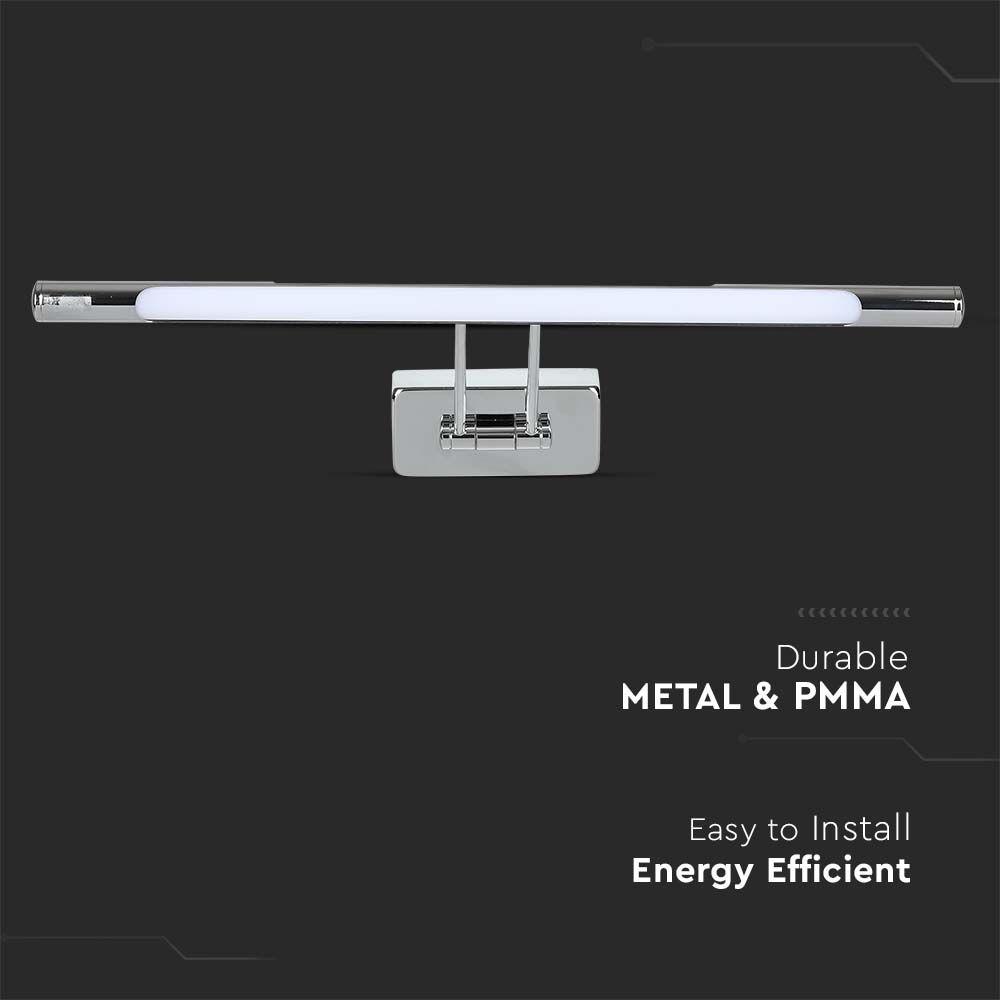 Durable
METAL & PMMA

Easy to Install
Energy Efficient