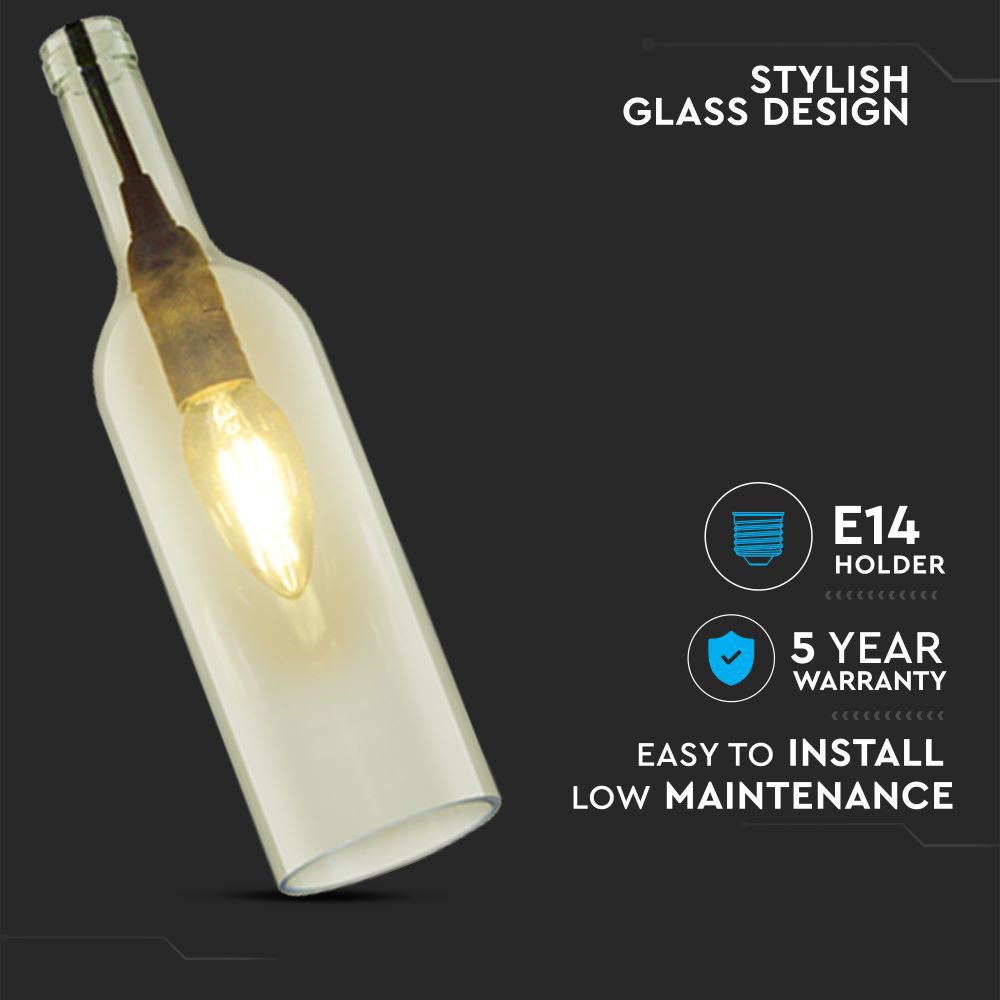 STYLISH
GLASS DESIGN

E14
HOLDER

5 YEAR
WARRANTY

EASY TO INSTALL
LOW MAINTENANCE