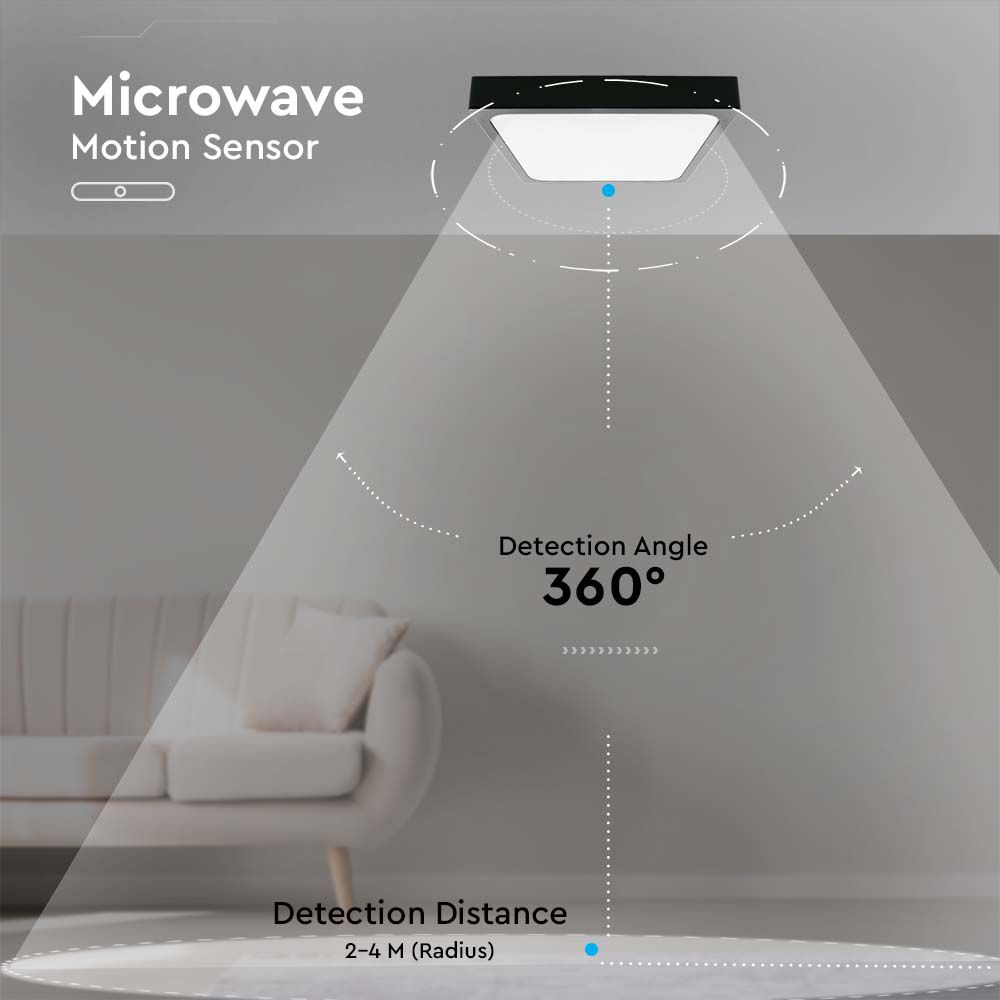 Microwave
Motion Sensor

Detection Angle
360°

Detection Distance
2-4 M (Radius)