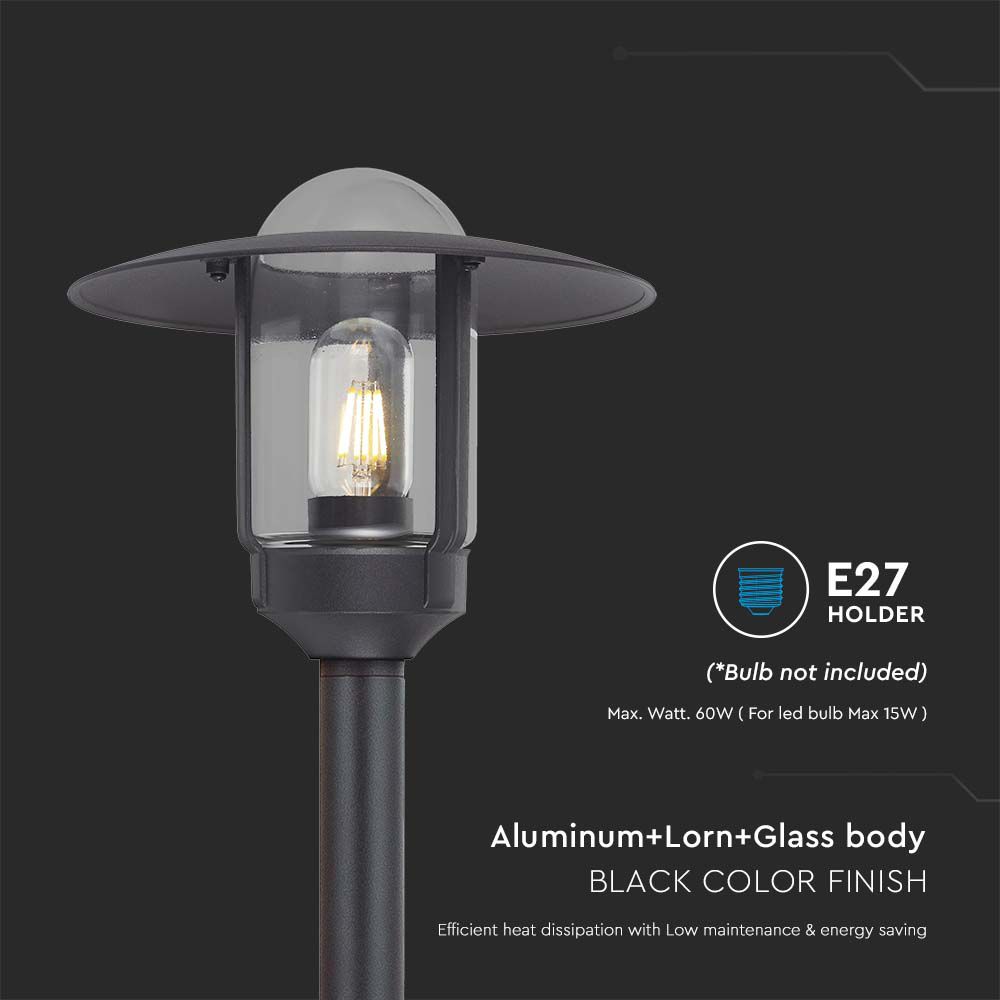 E27
HOLDER

(*Bulb not included)

Max. Watt. 60W ( For led bulb Max 15W )

Aluminum+Lorn+Glass body
BLACK COLOR FINISH

Efficient heat dissipation with Low maintenance & energy saving