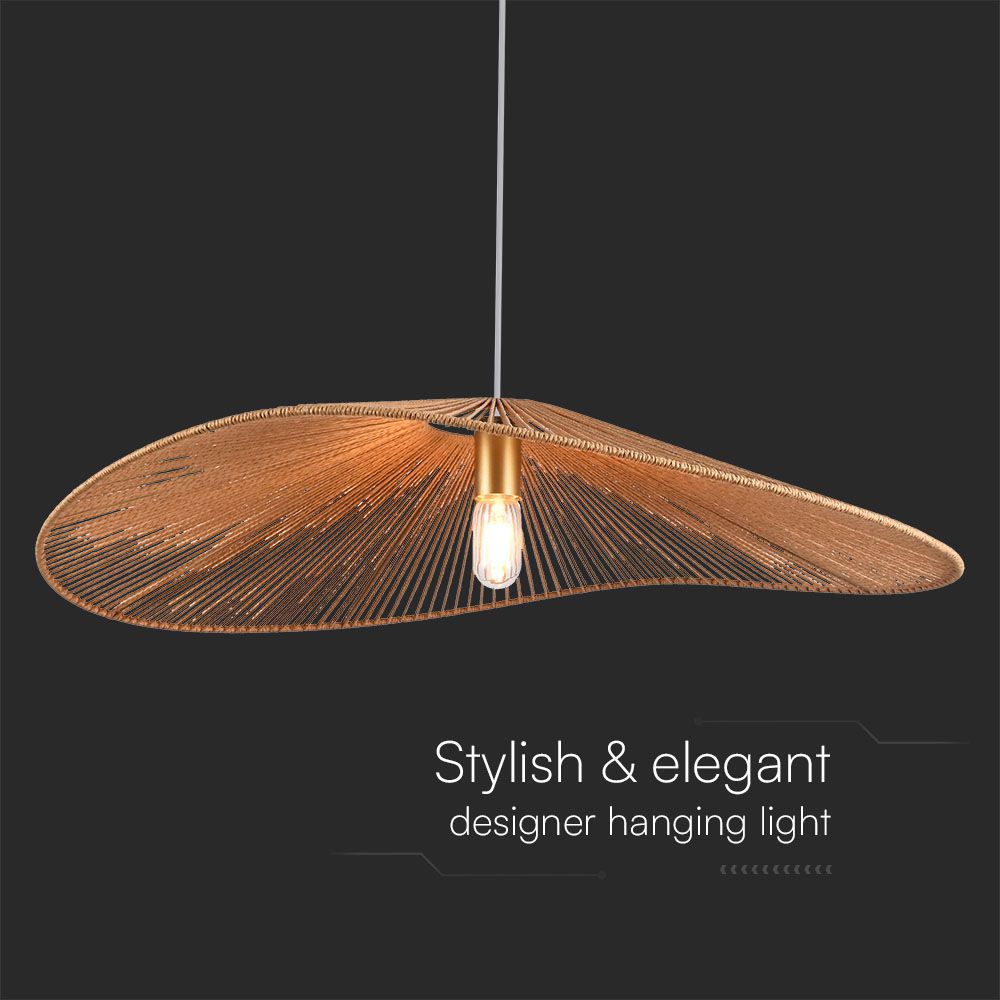 Stylish & elegant
designer hanging light