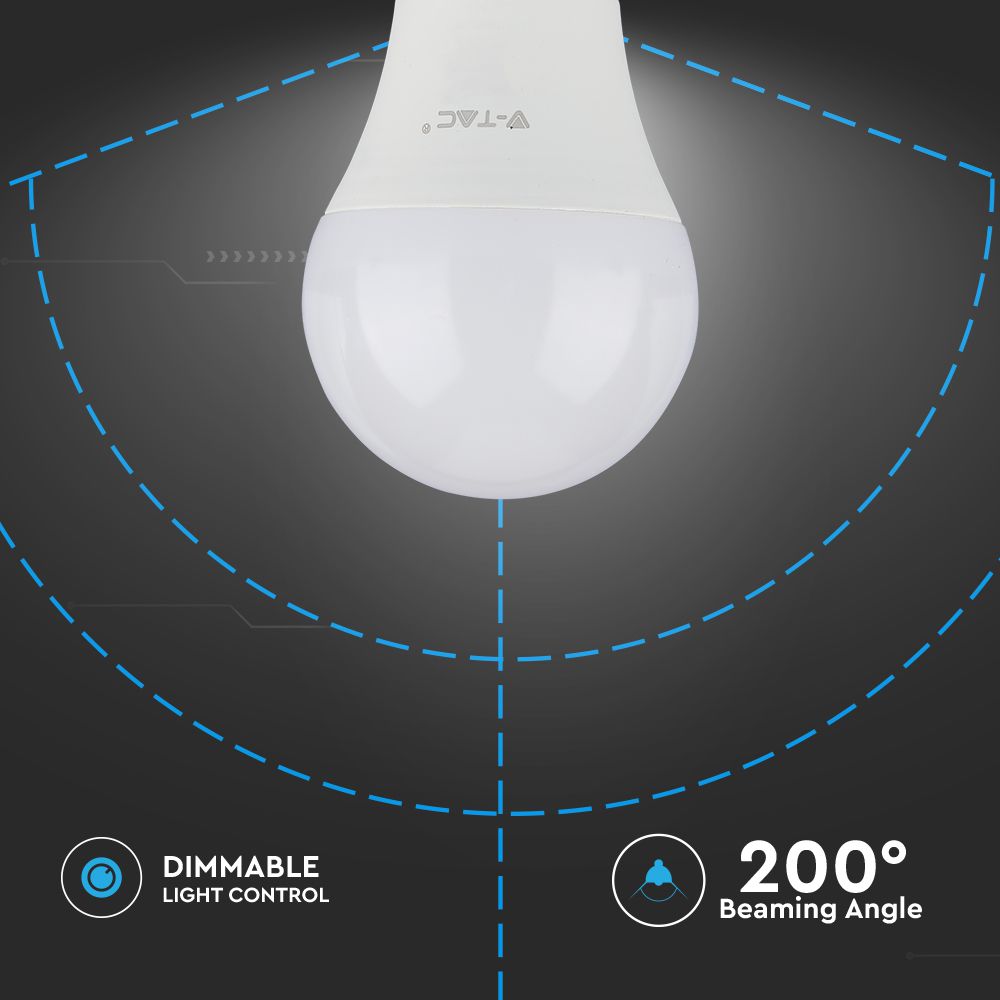 V-TAC

DIMMABLE
LIGHT CONTROL

200°
Beaming Angle