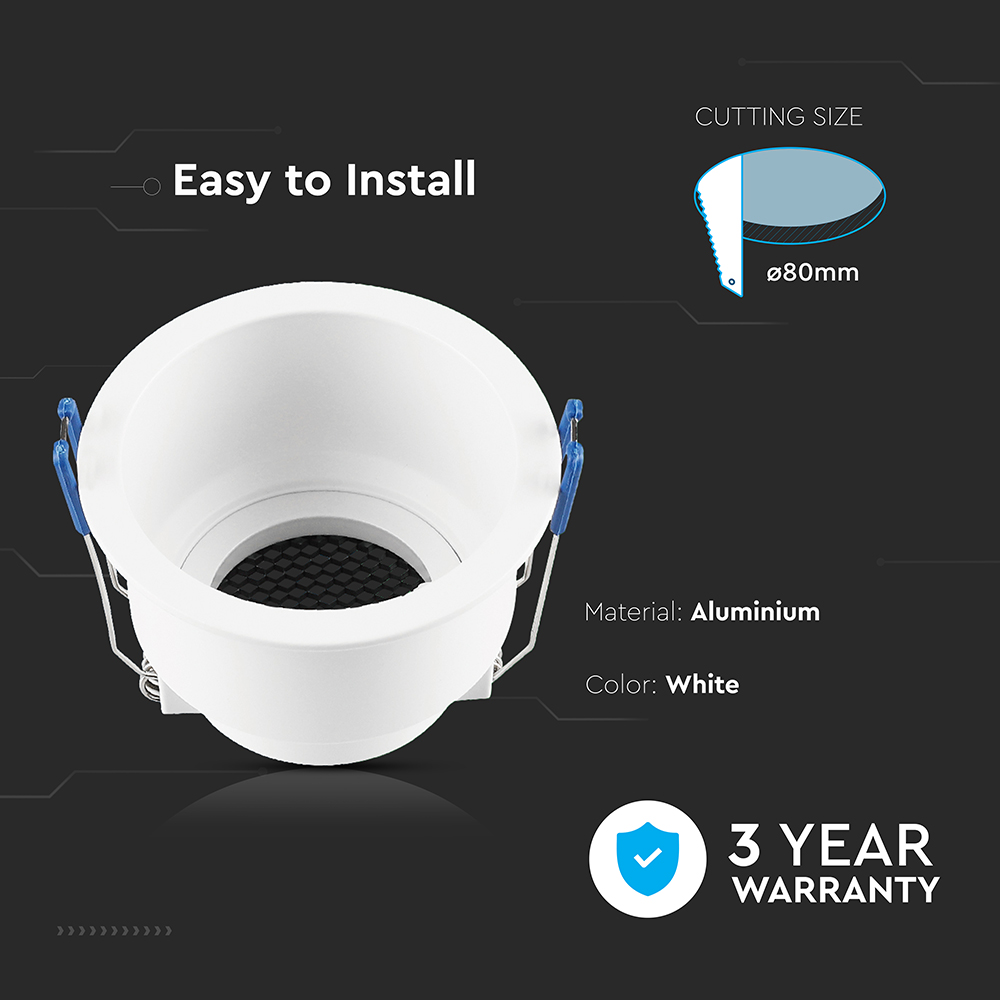 Easy to Install

CUTTING SIZE

ø80mm

Material: Aluminium

Color: White

3 YEAR
WARRANTY